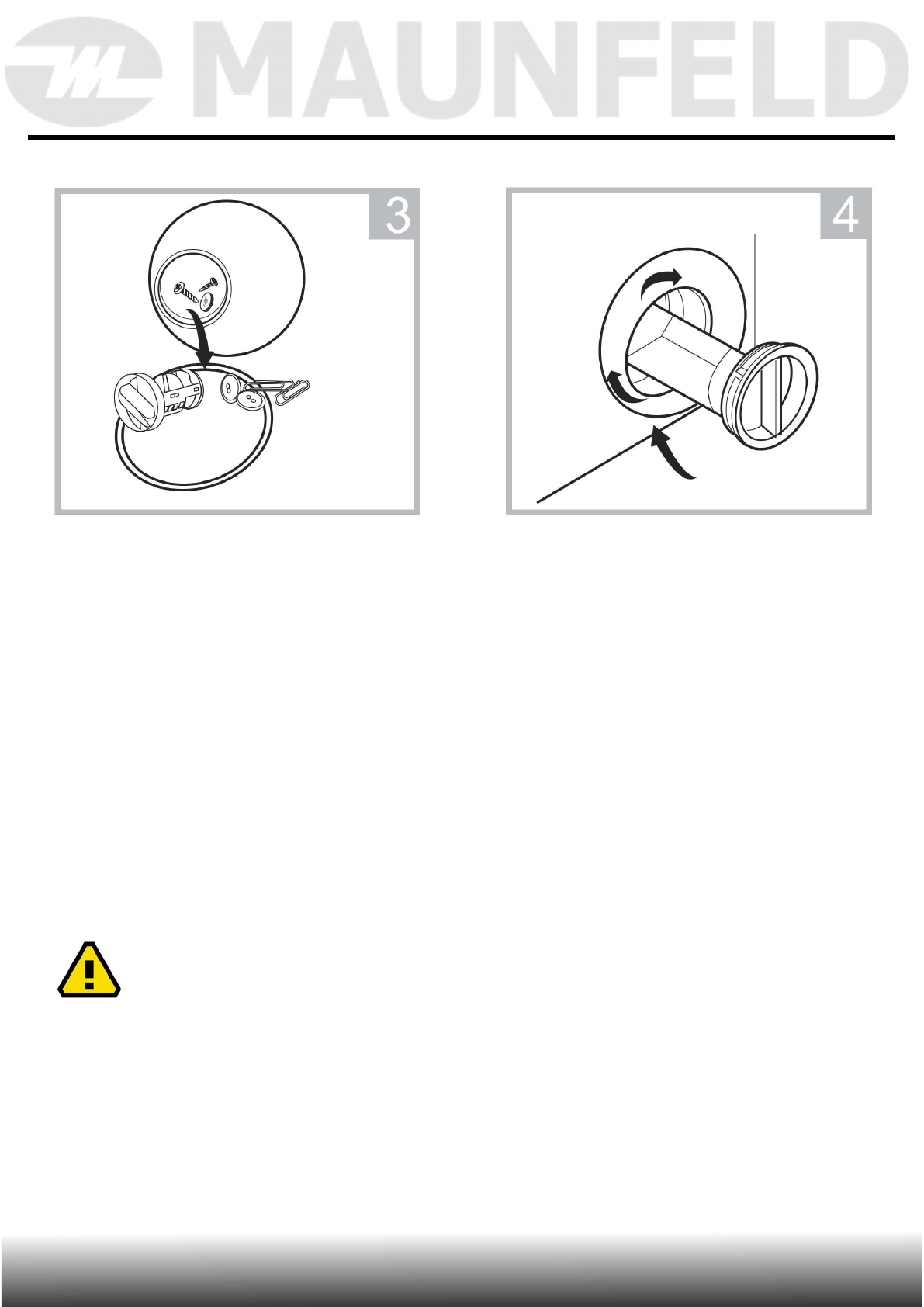 MAUNFELD

3

4