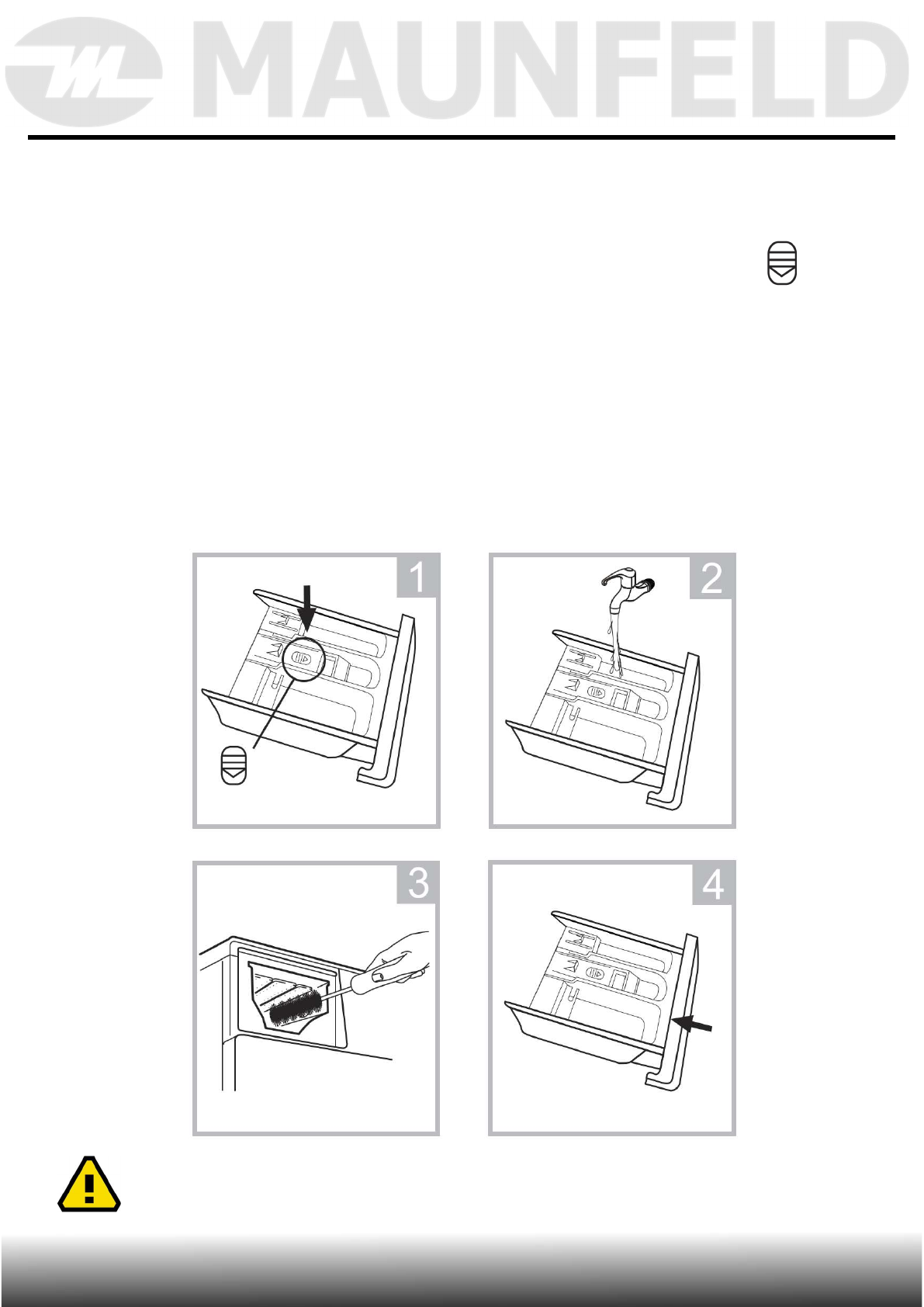 MAUNFELD

1

2

3

4