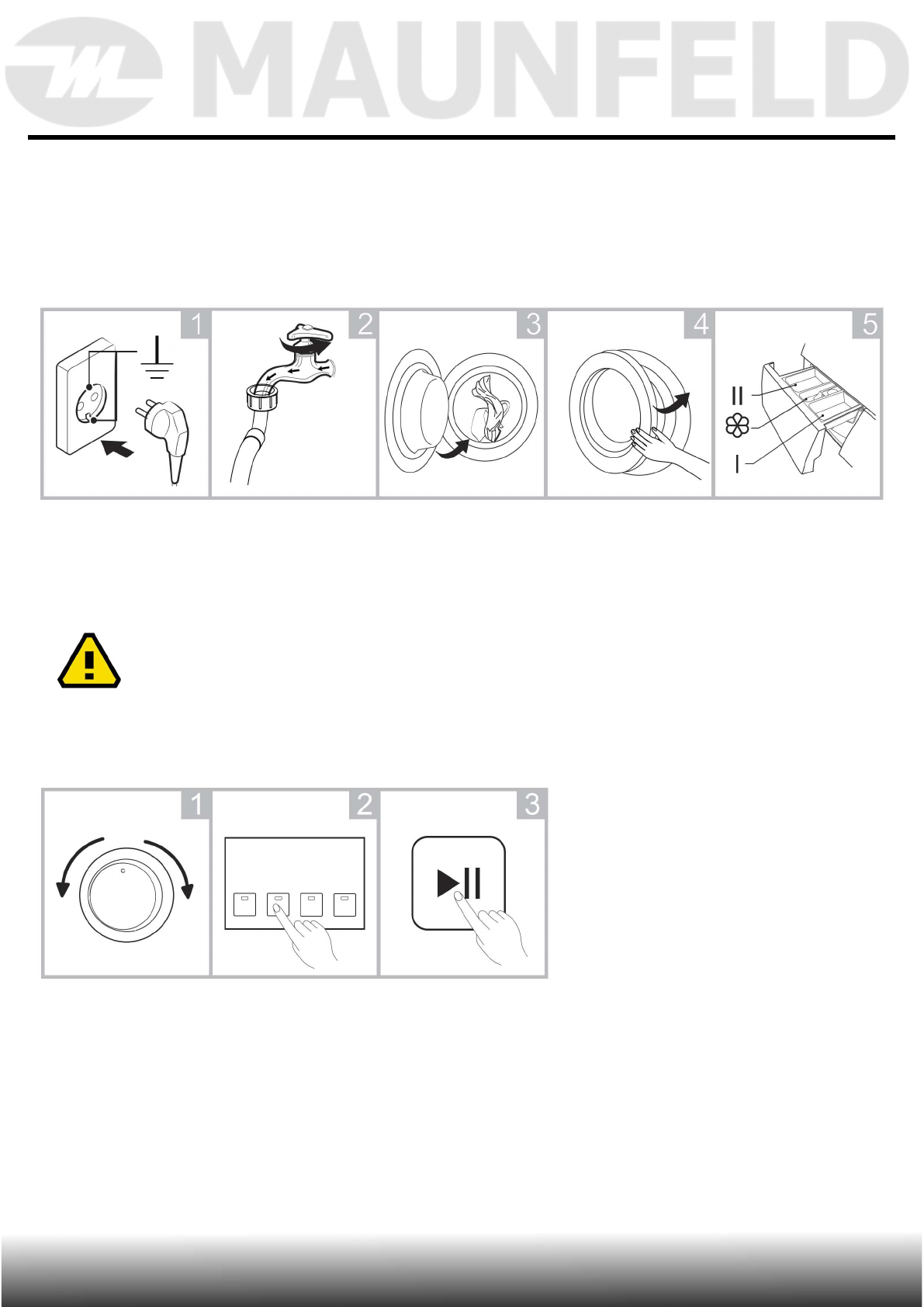 MAUNFELD

1

2

3

4

5

II

I

1

2

3