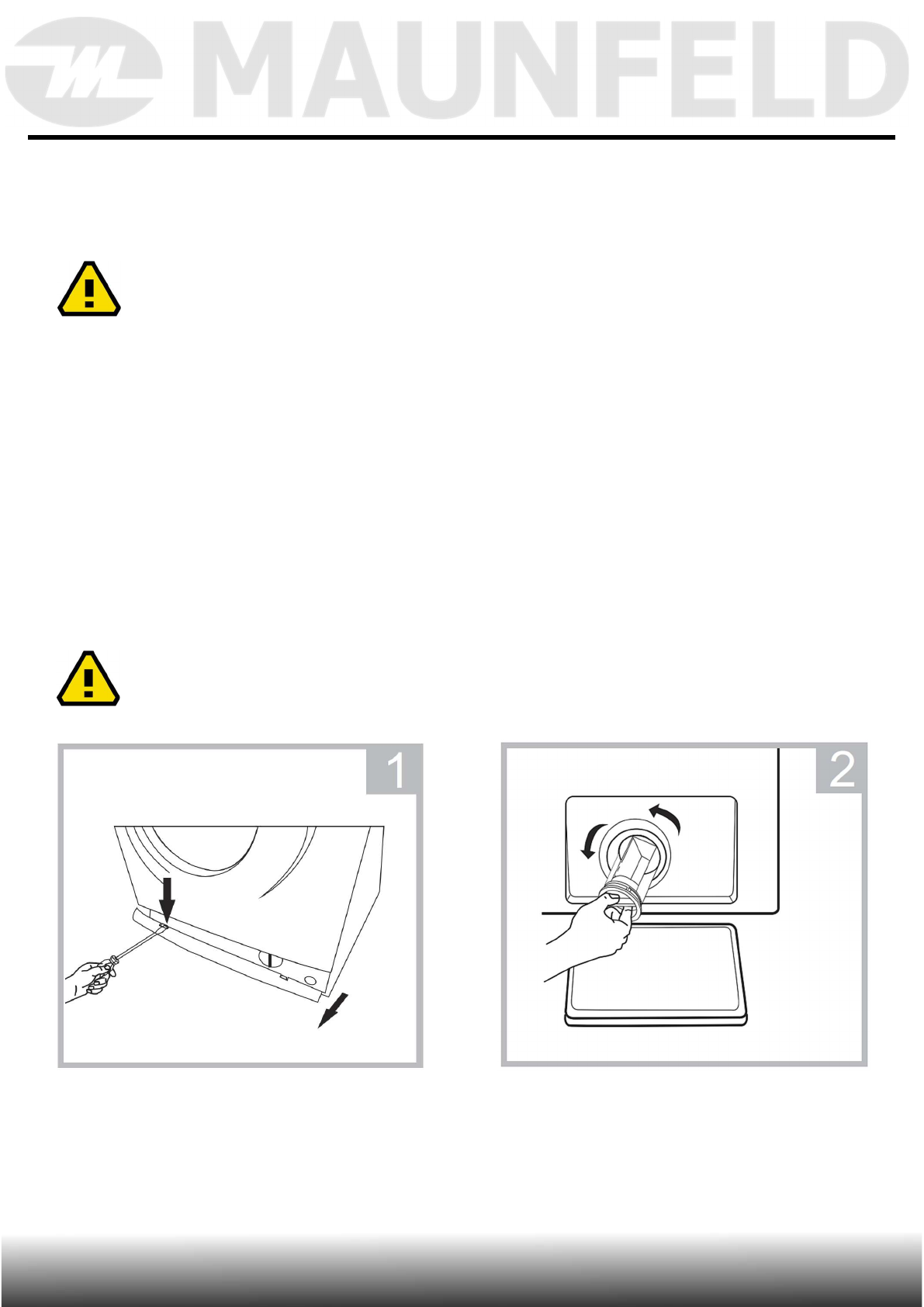 MAUNFELD

1

2