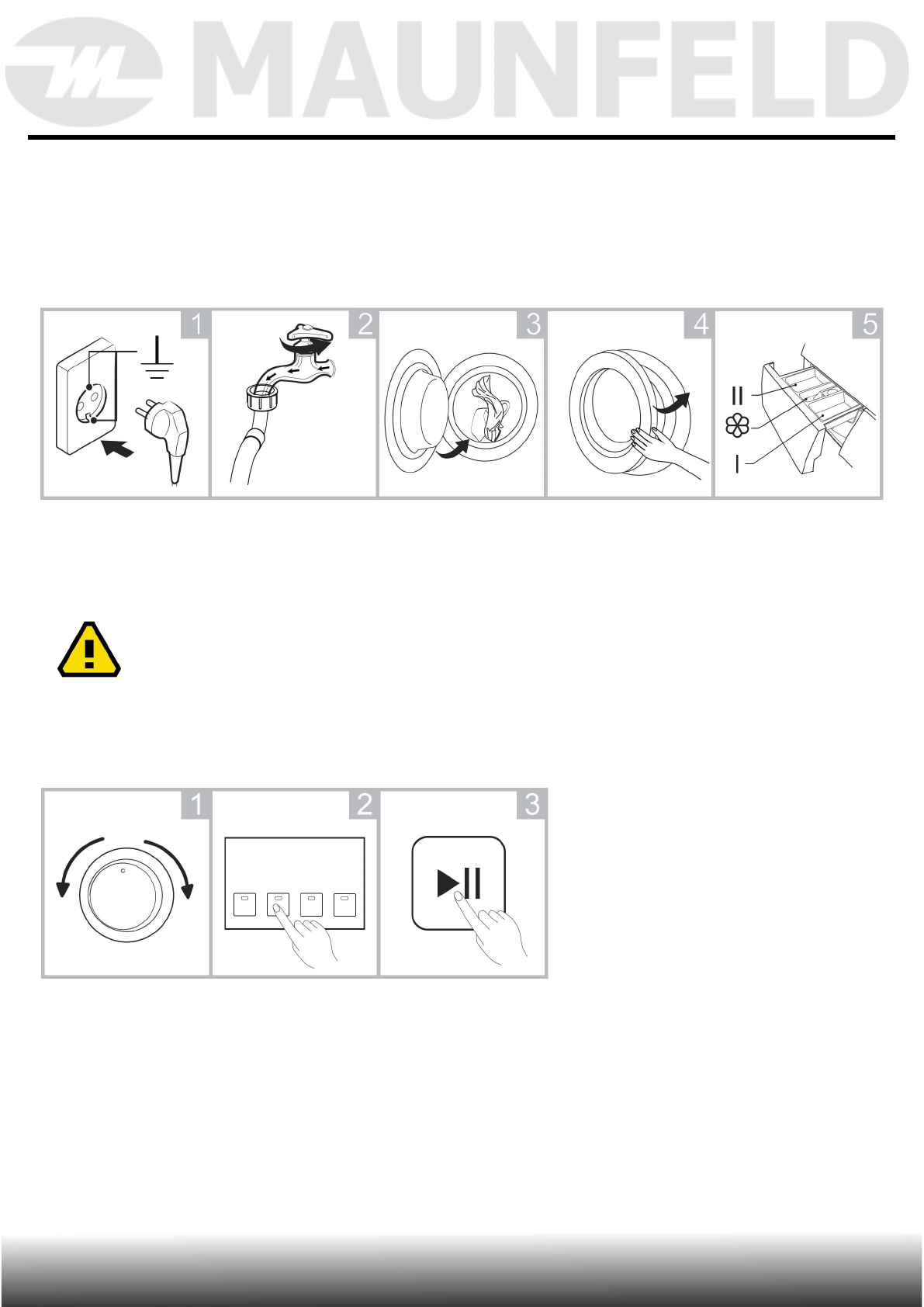 MAUNFELD

1

2

3

4

5

II

I

1

2

3