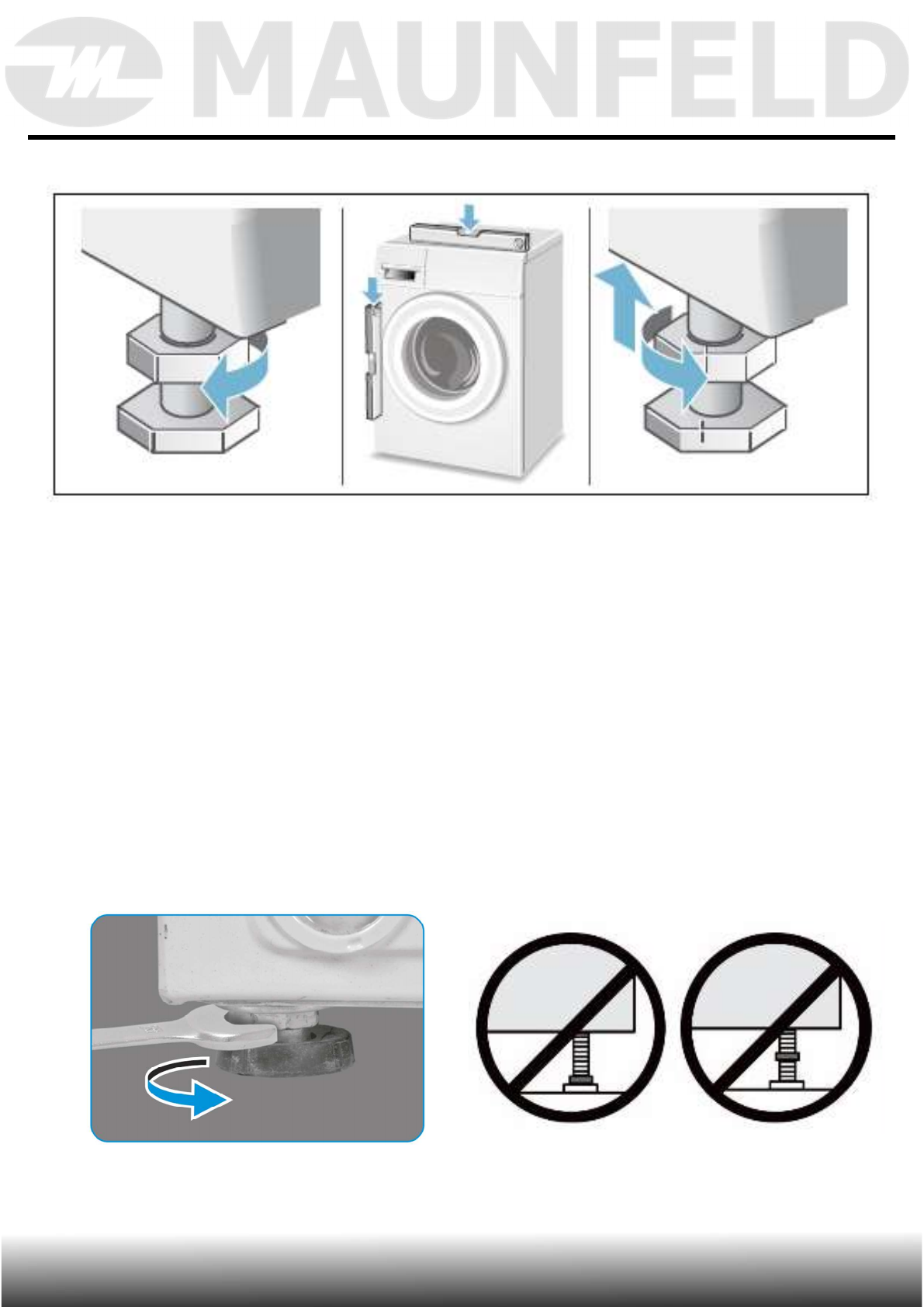 MAUNFELD