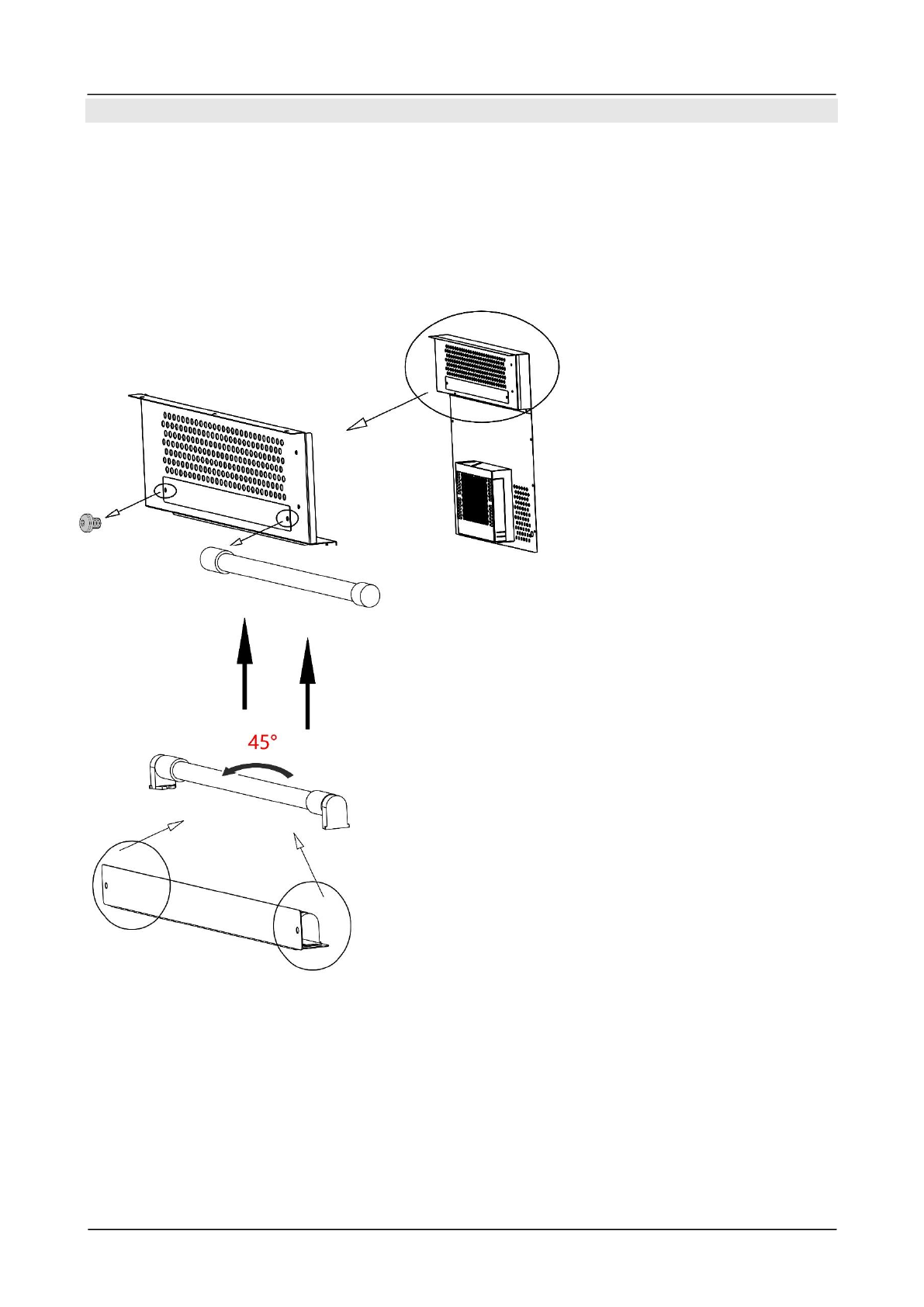 45°