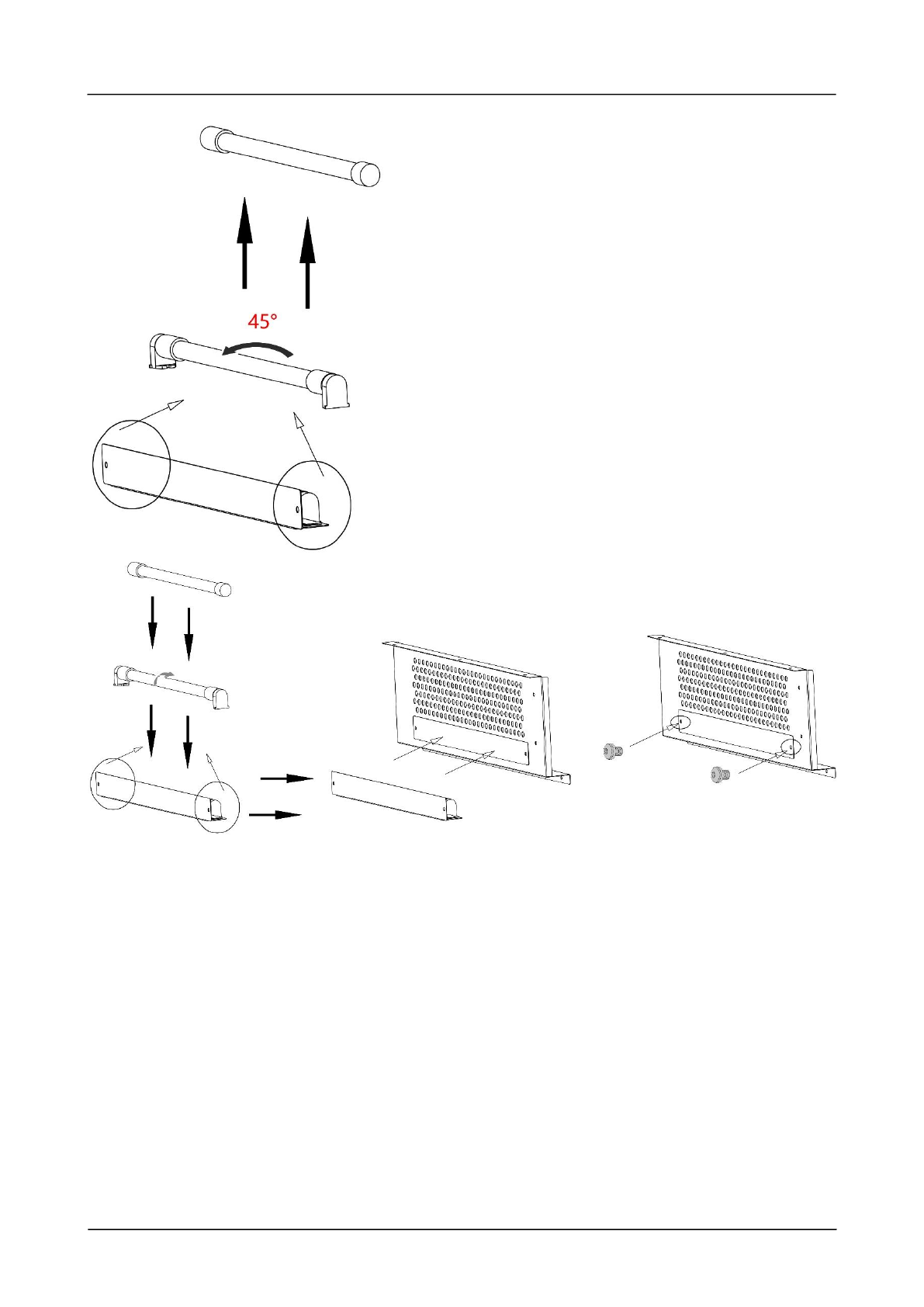 45°