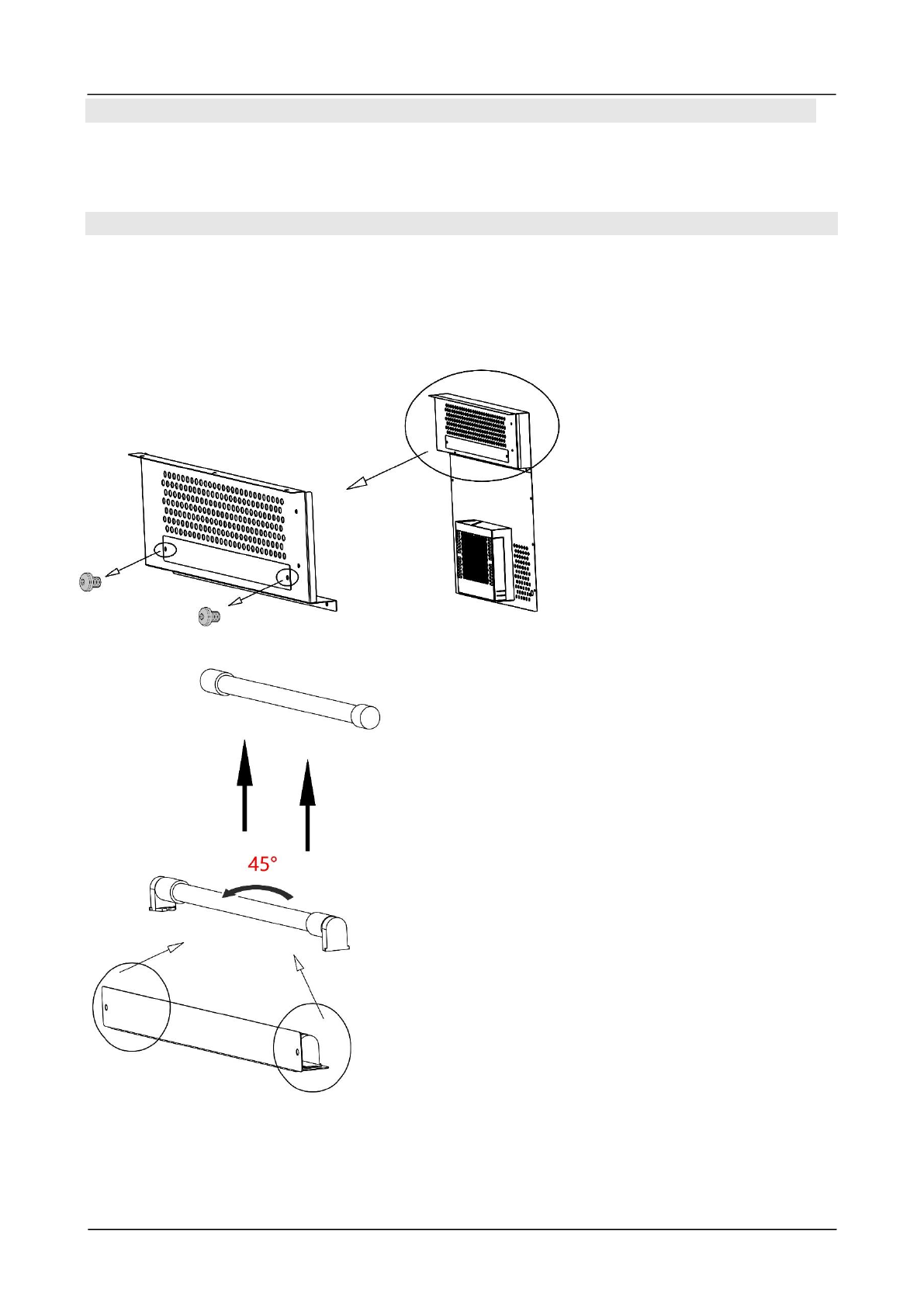 45°