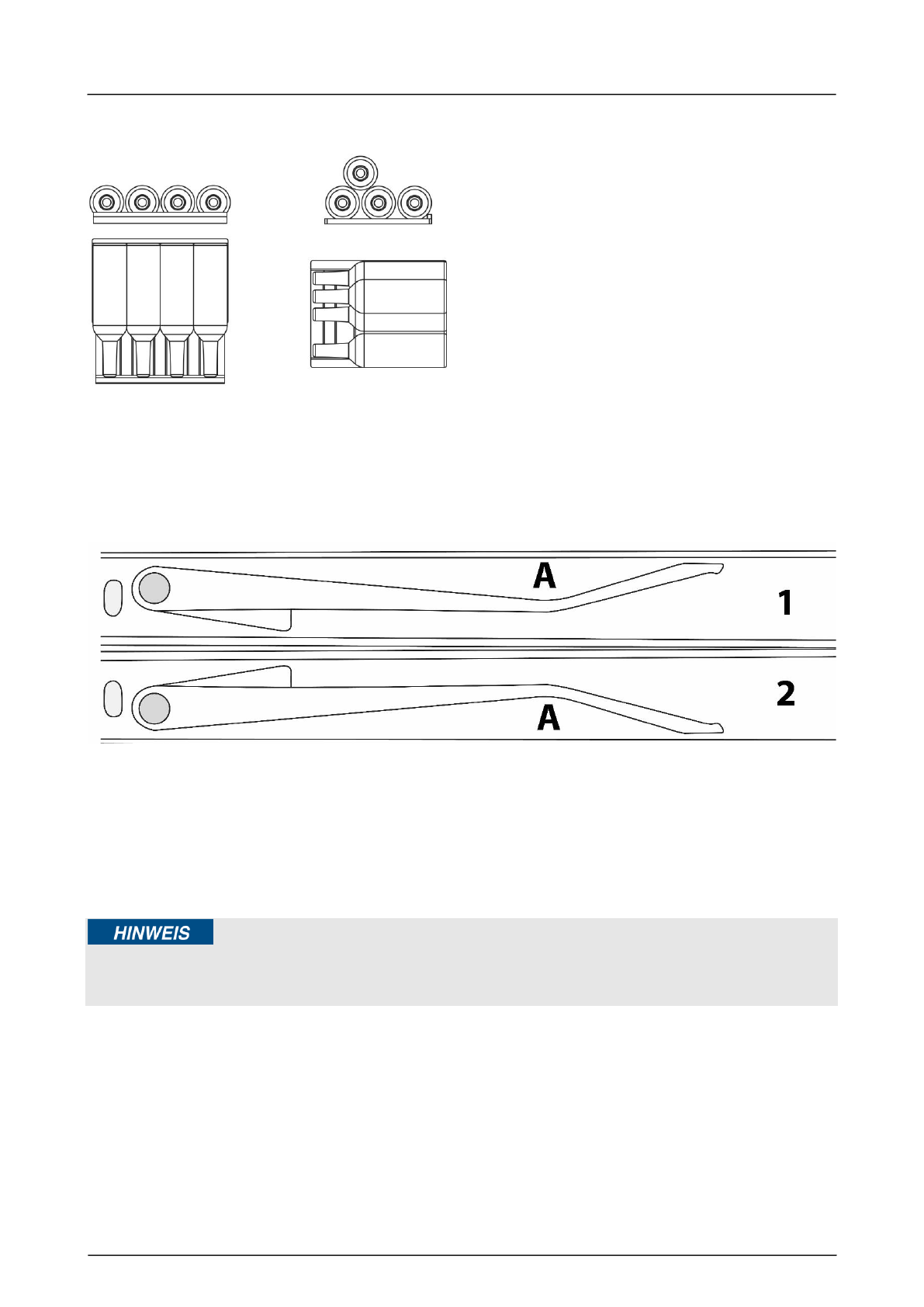 A
1
2
A
HINWEIS