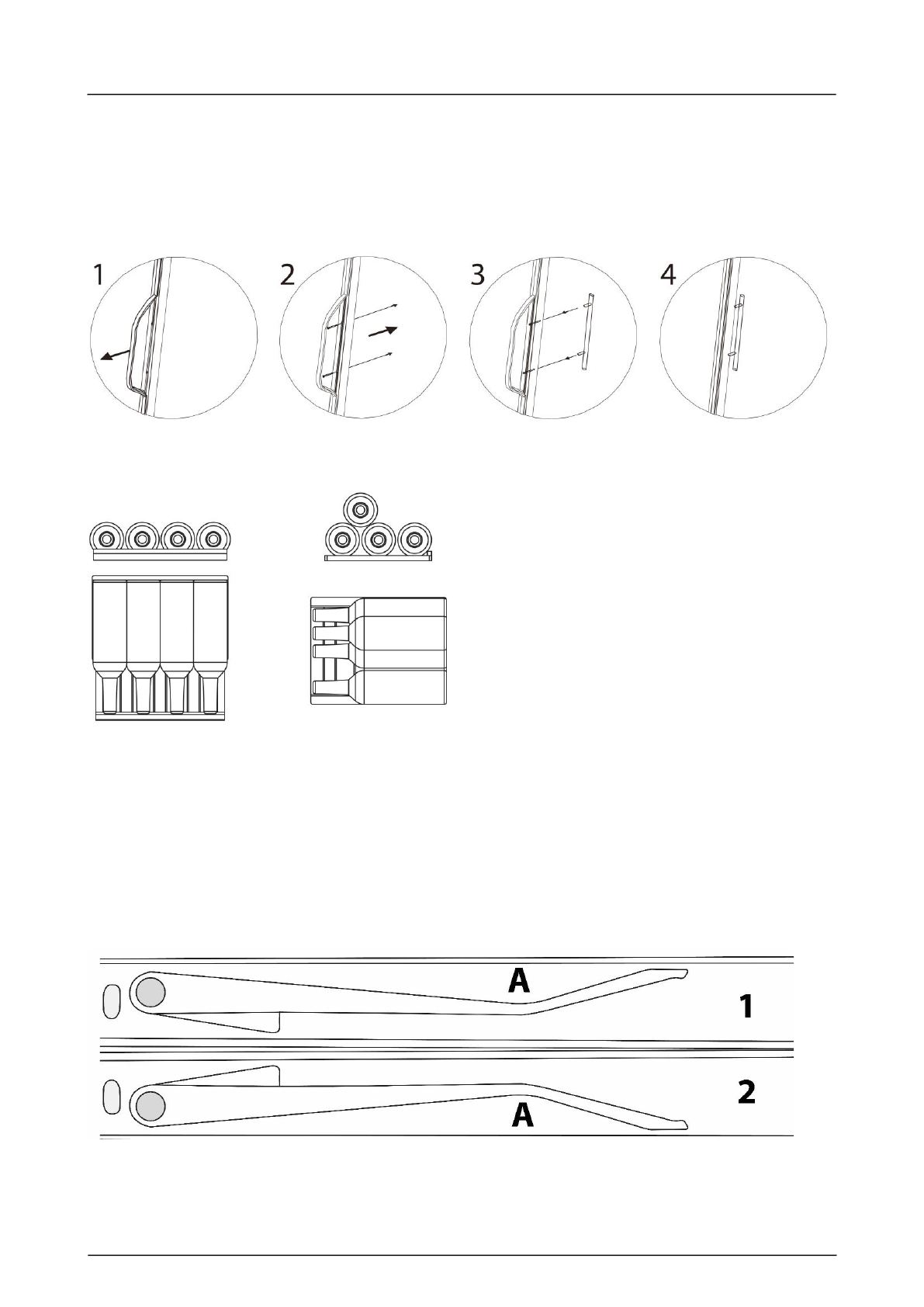 1

2

3

4

A

1

2

A