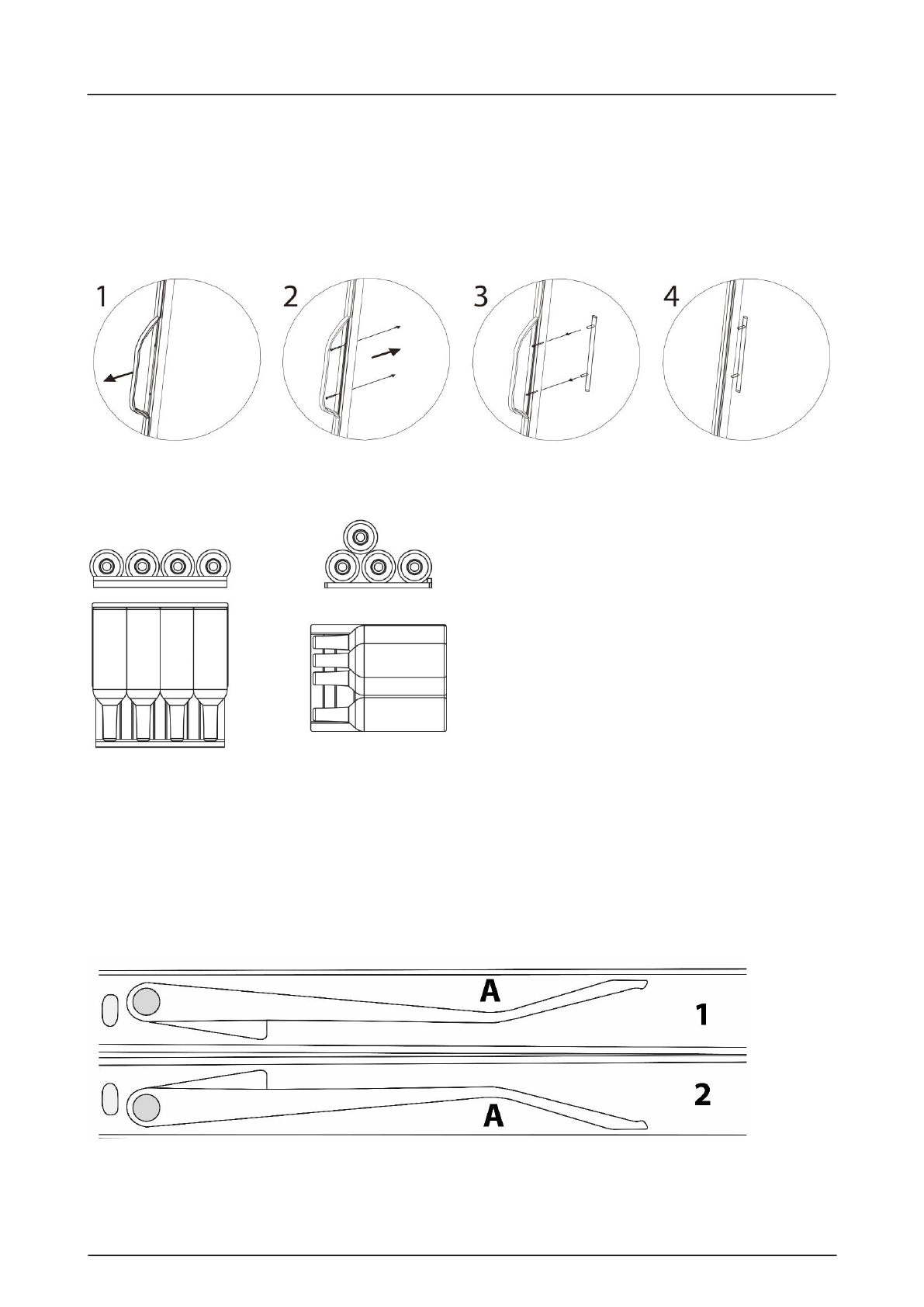 1

2

3

4

A

1

2

A