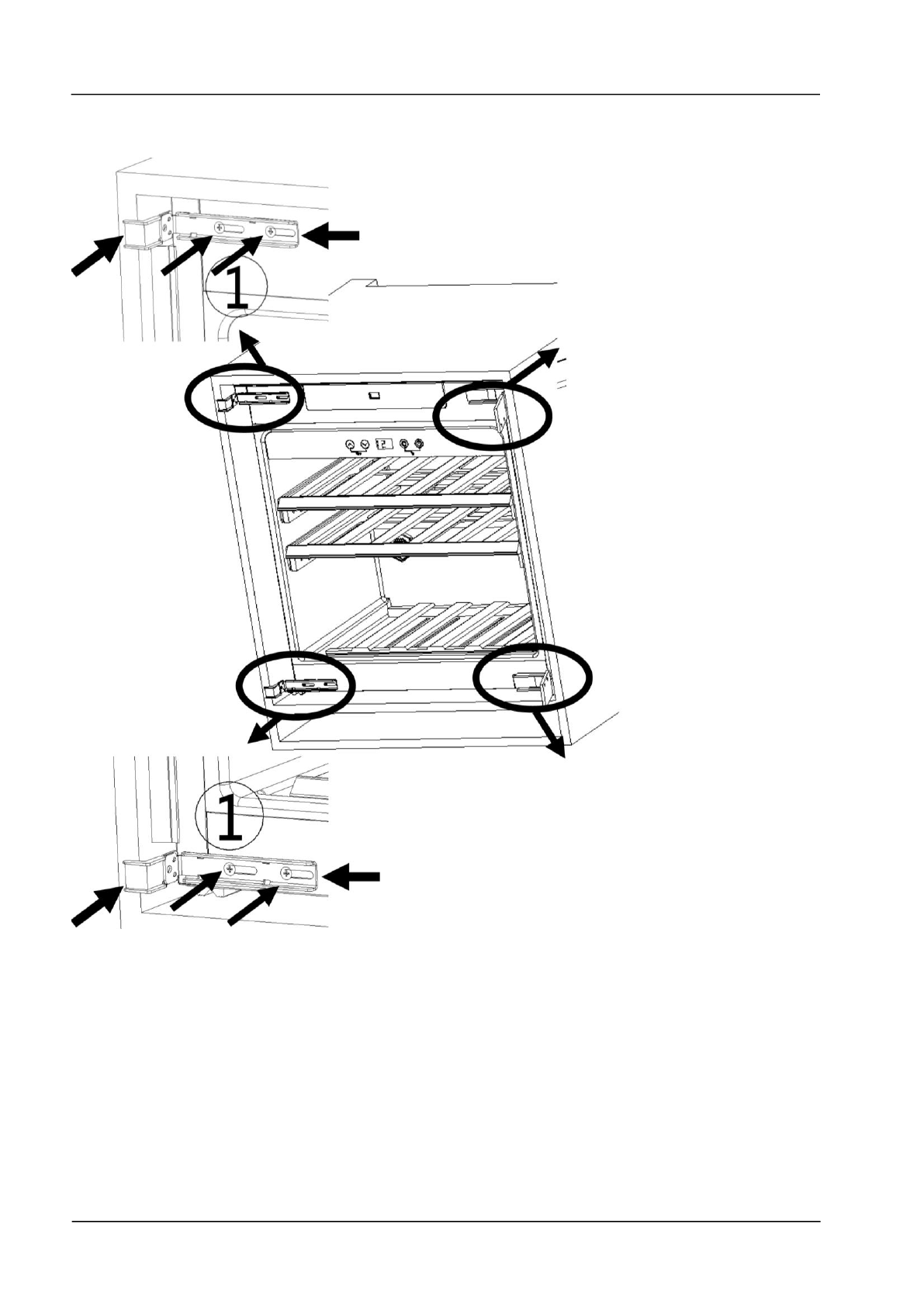 1

1