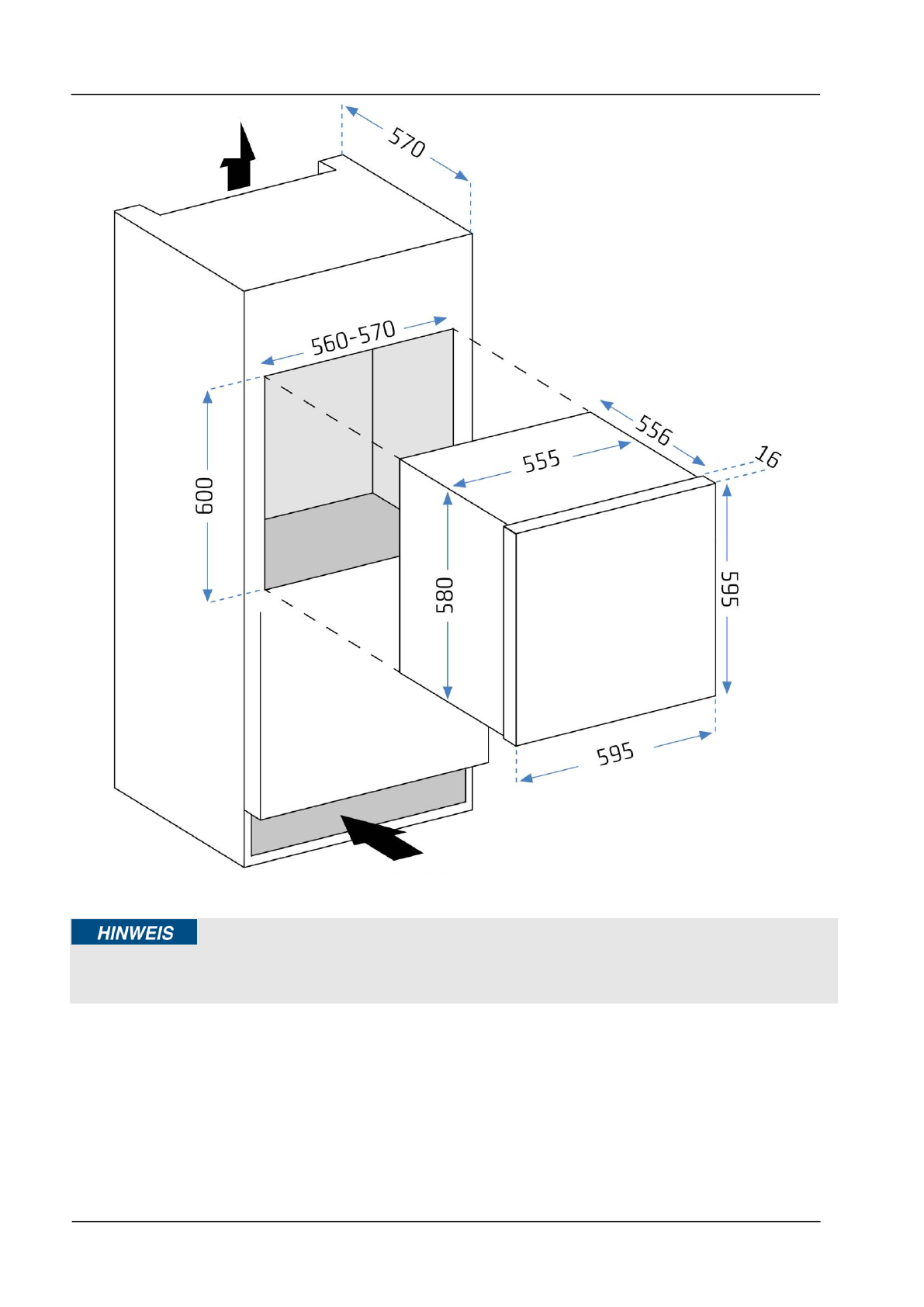 570

560-570

600

556

555

16

580

595

595

HINWEIS