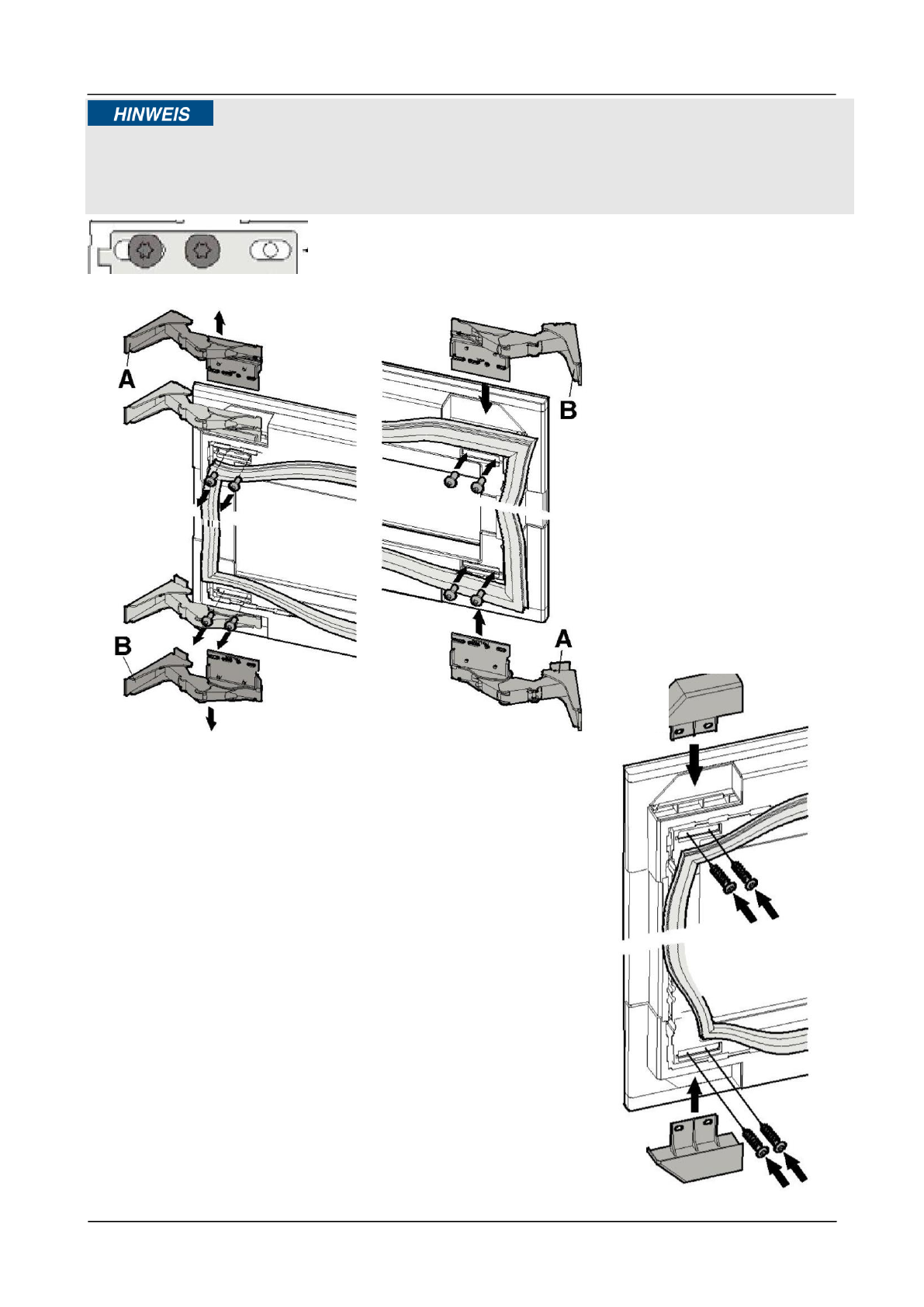 HINWEIS

A

B

B

A