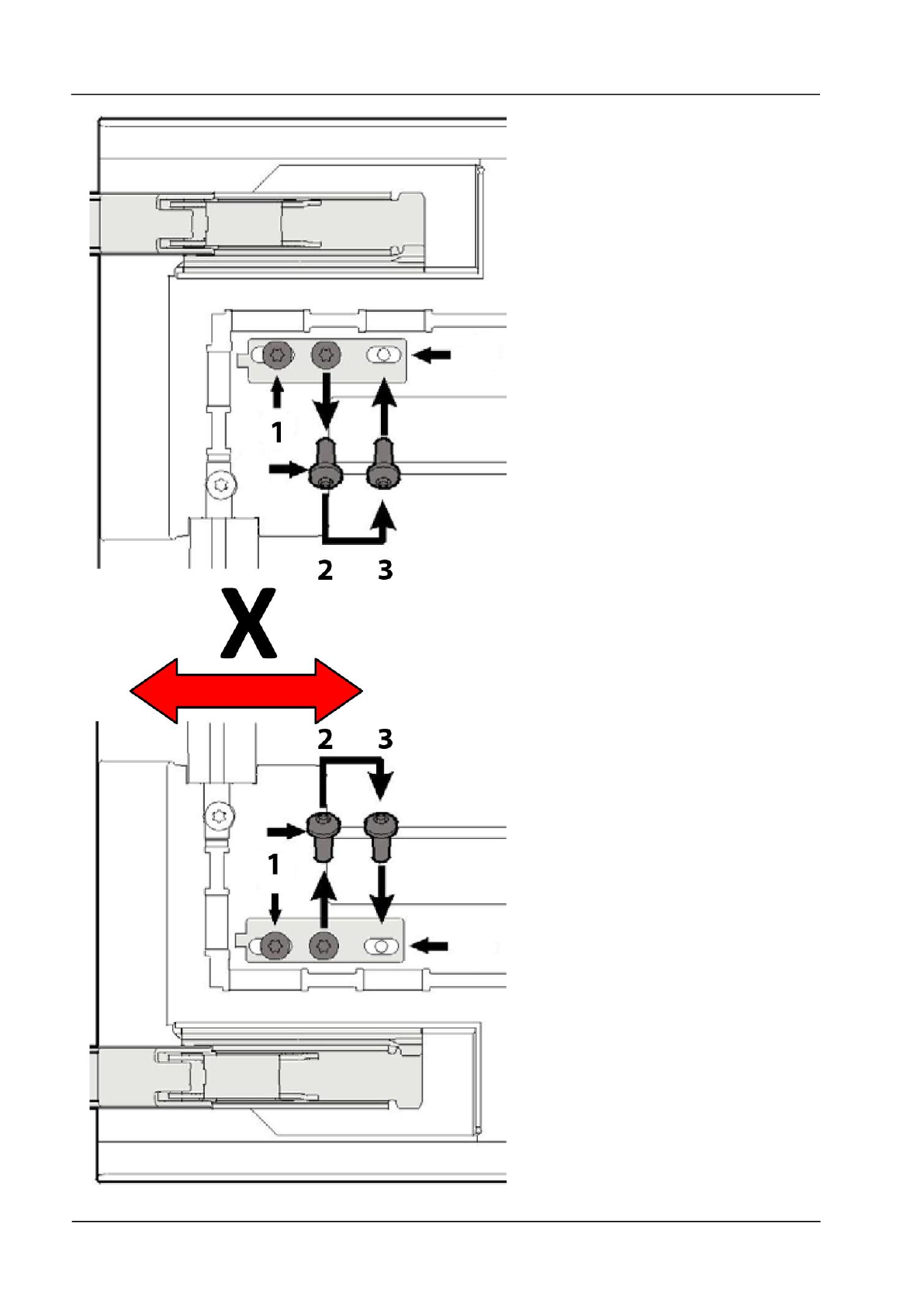 1
2 3
X
2 3
1