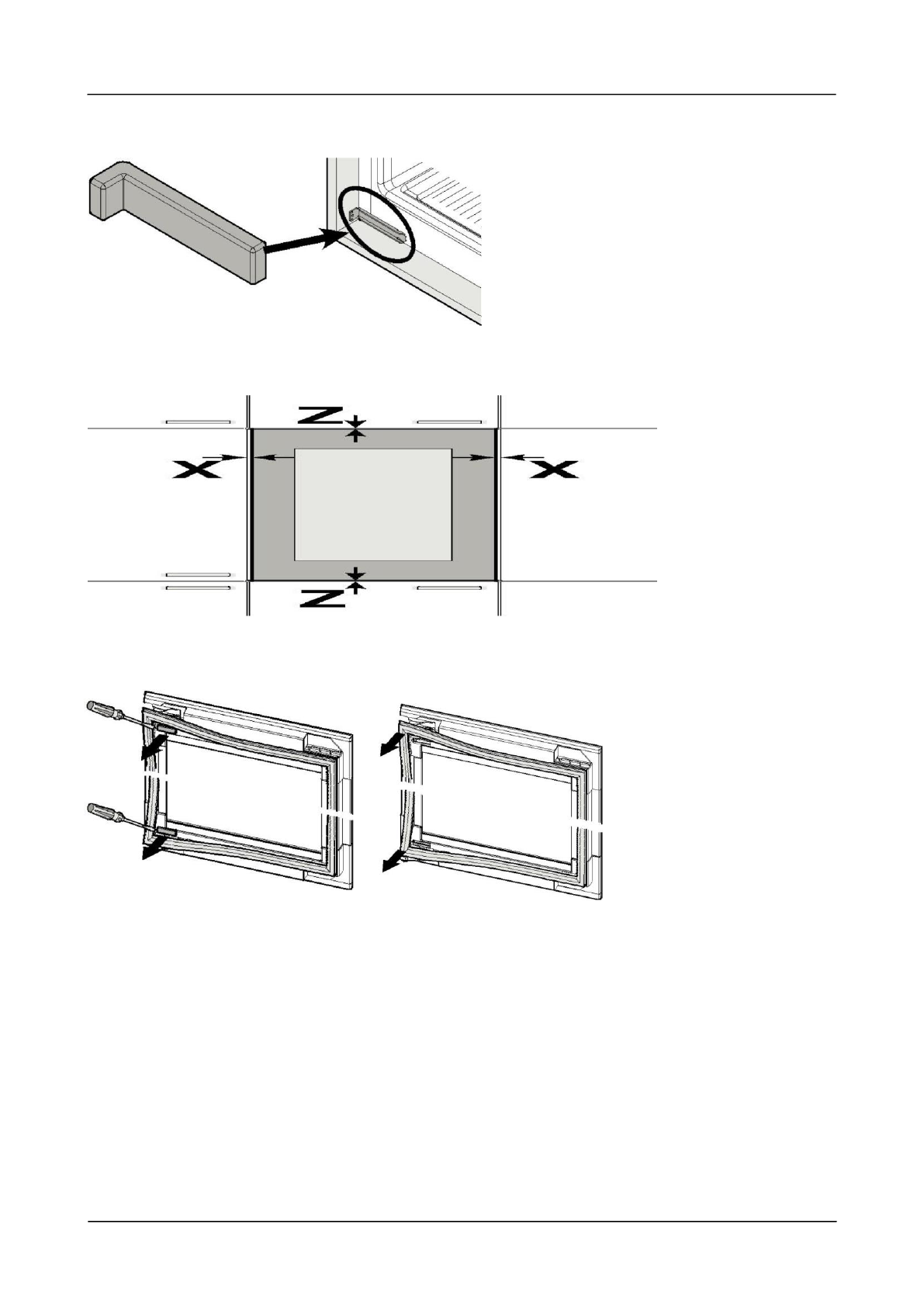 Z
X
X
Z