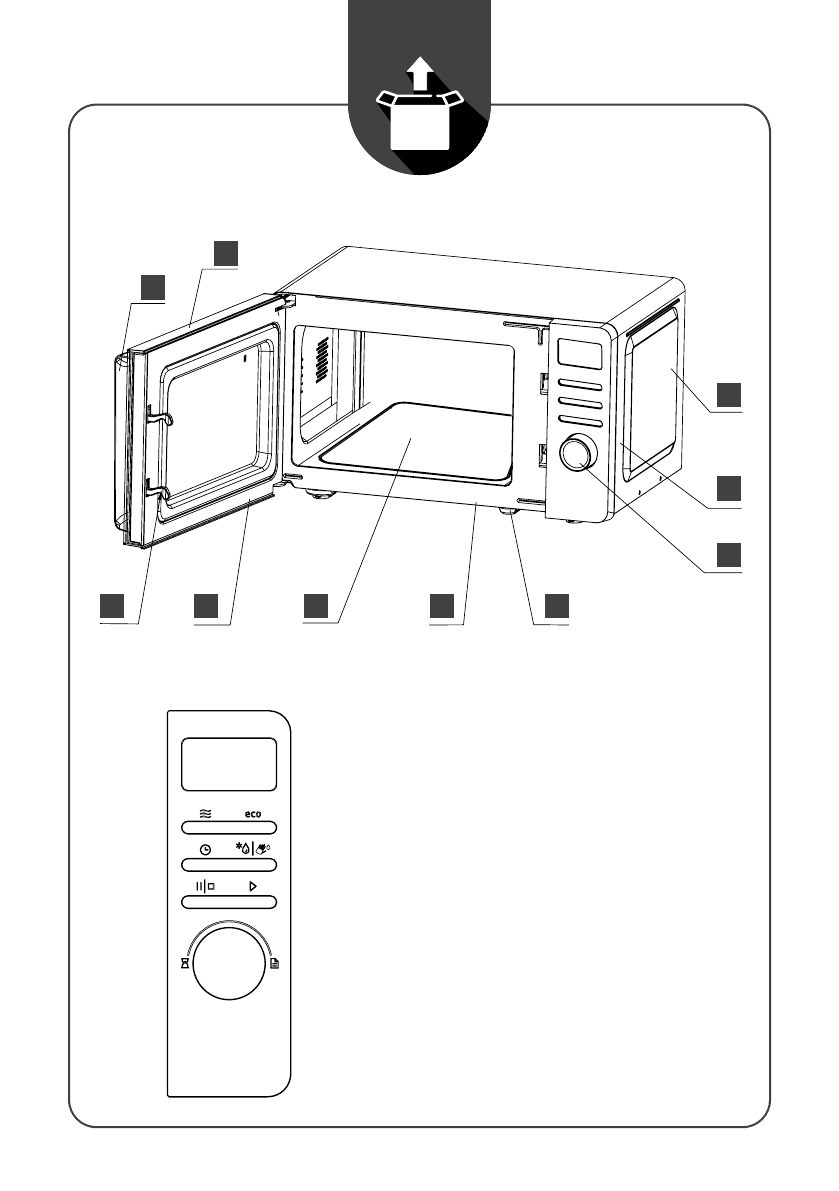 eco