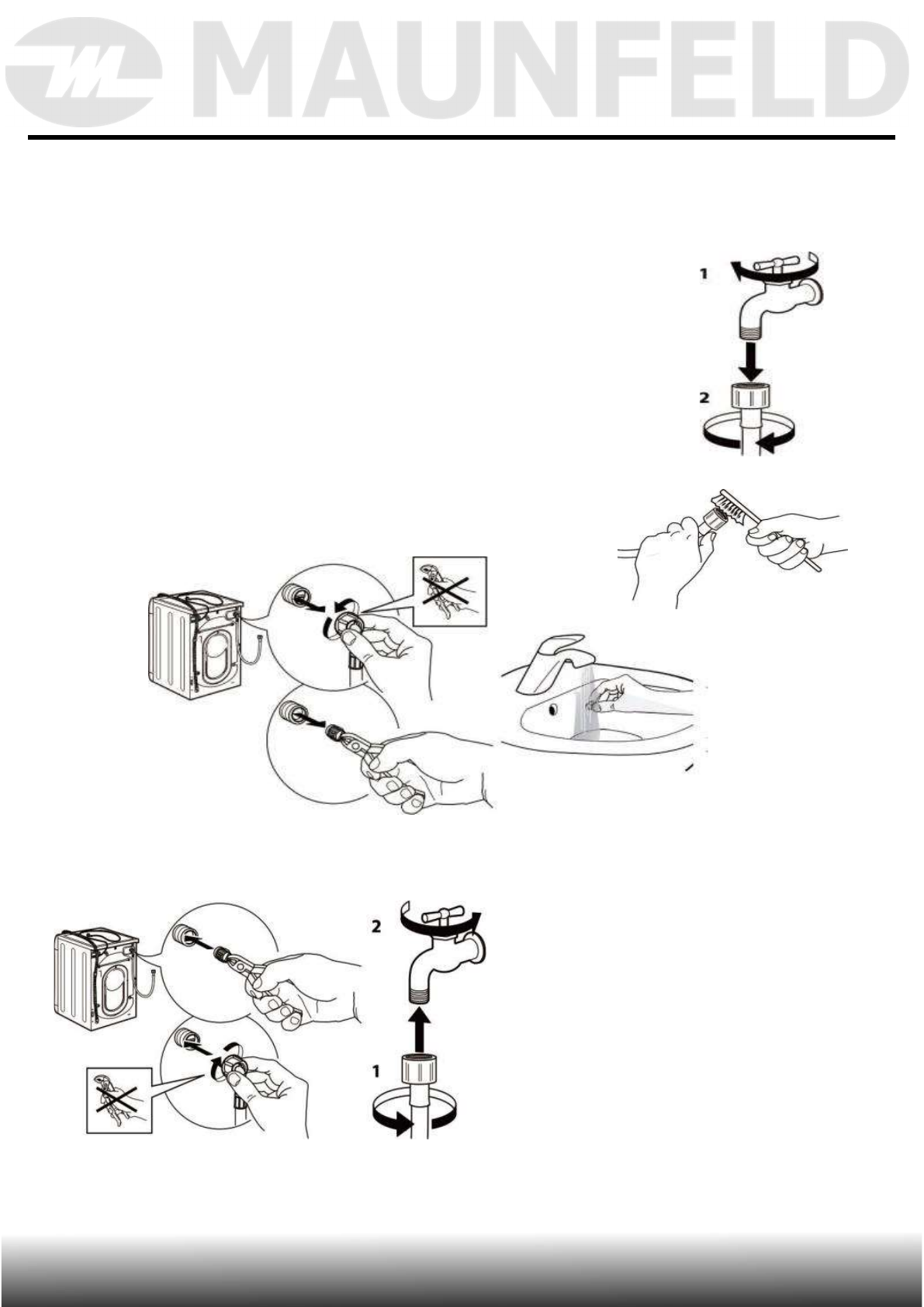 MAUNFELD

1

2

2

1