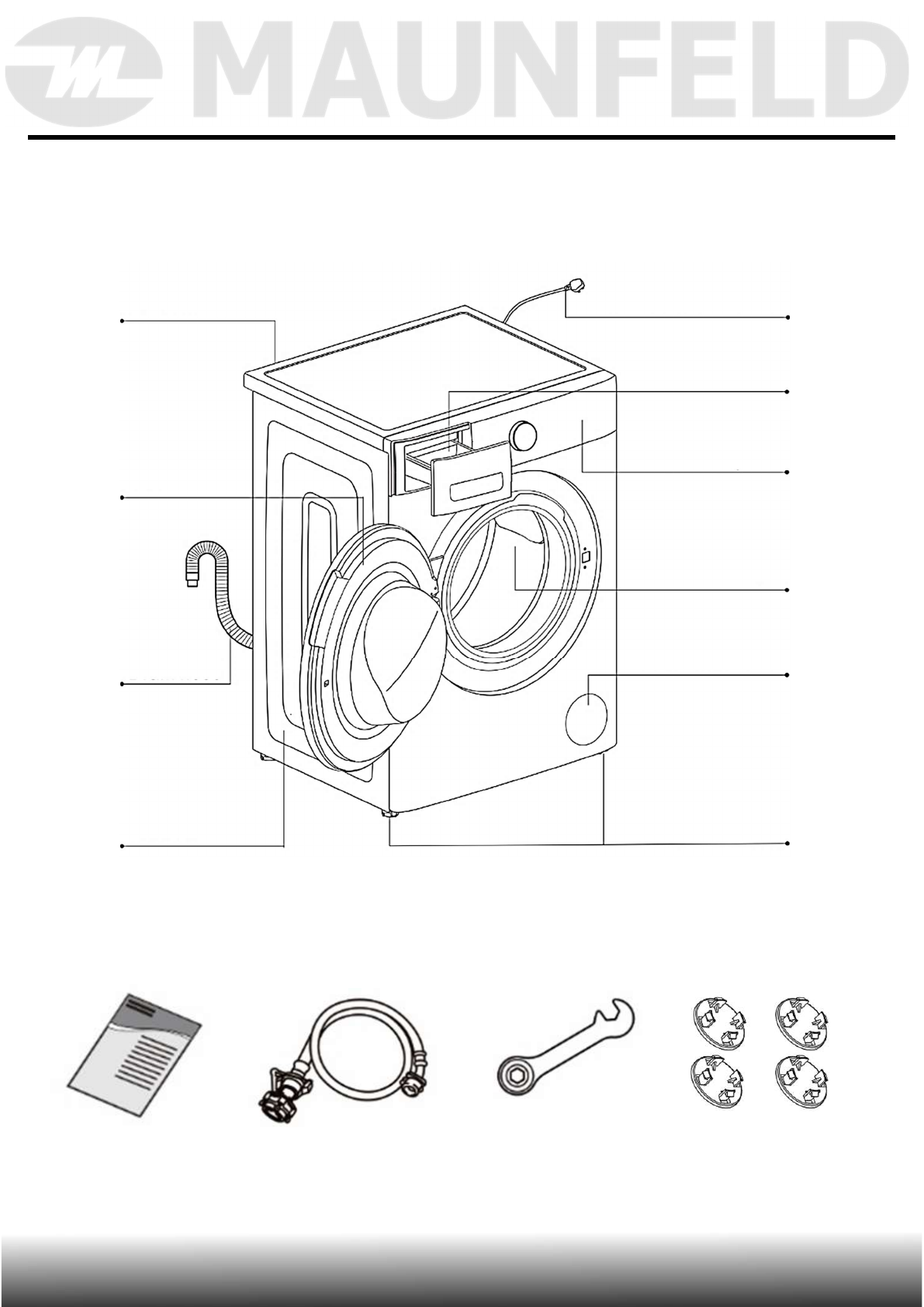 MAUNFELD