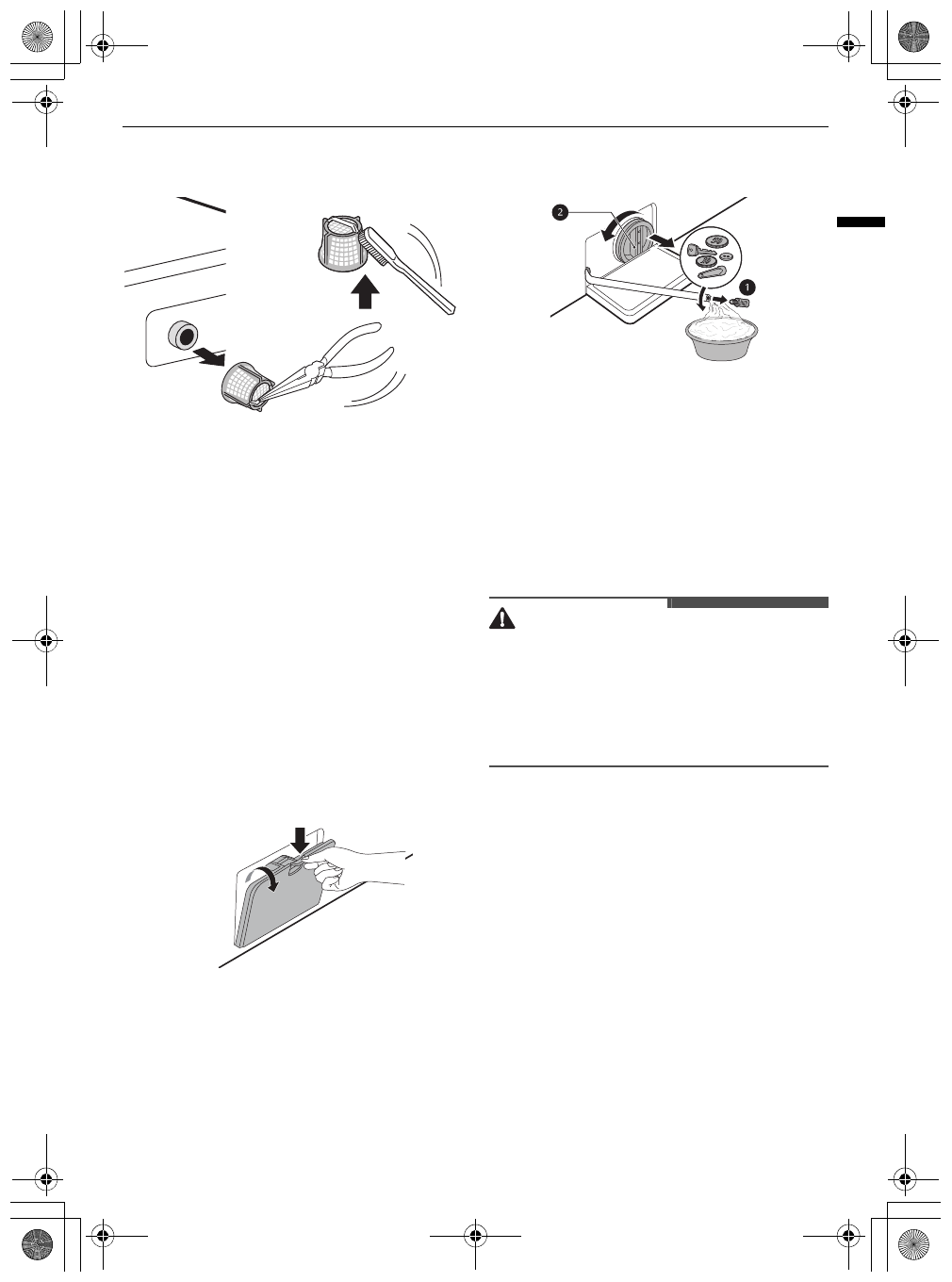 2

1