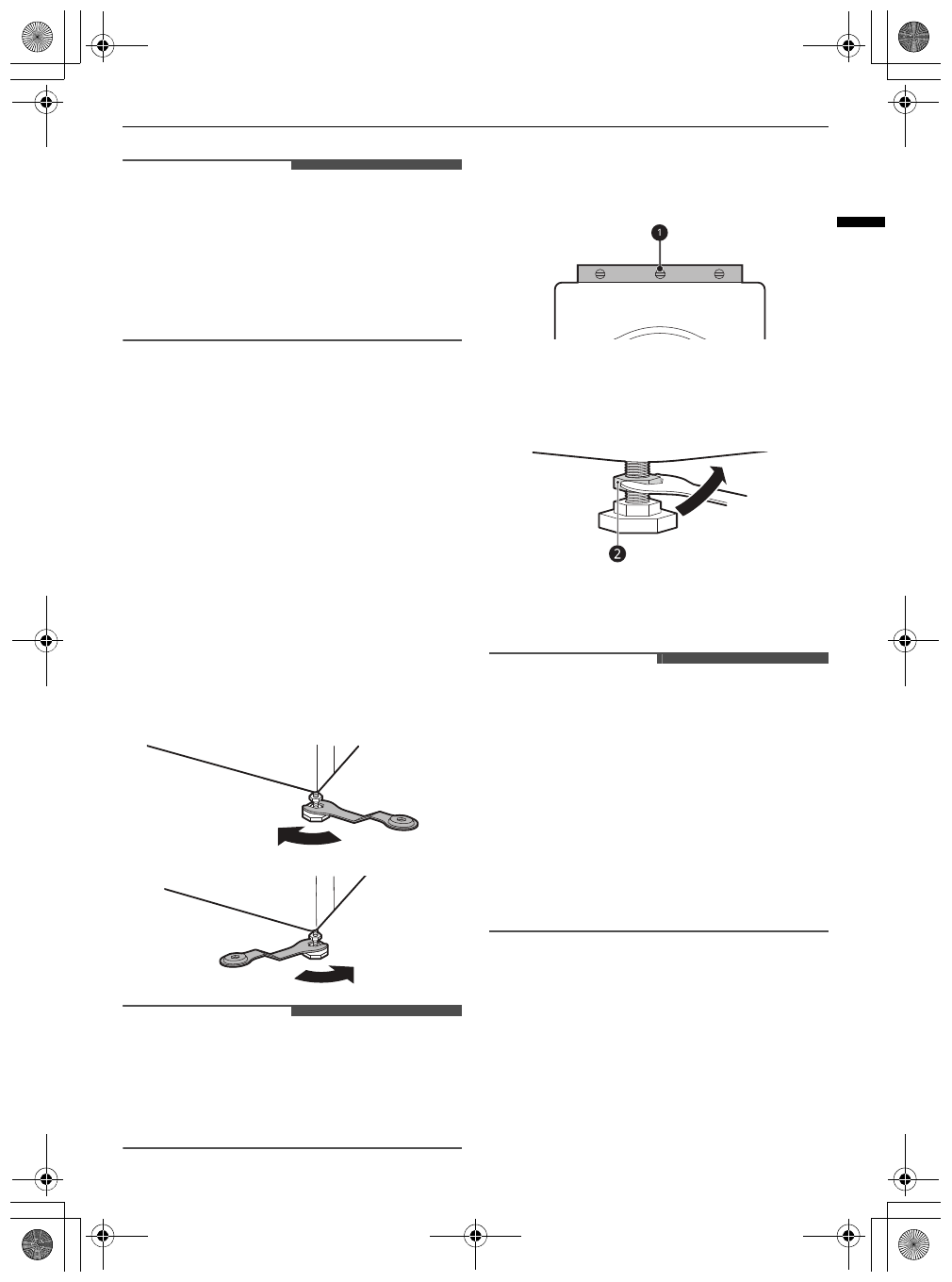 1

2