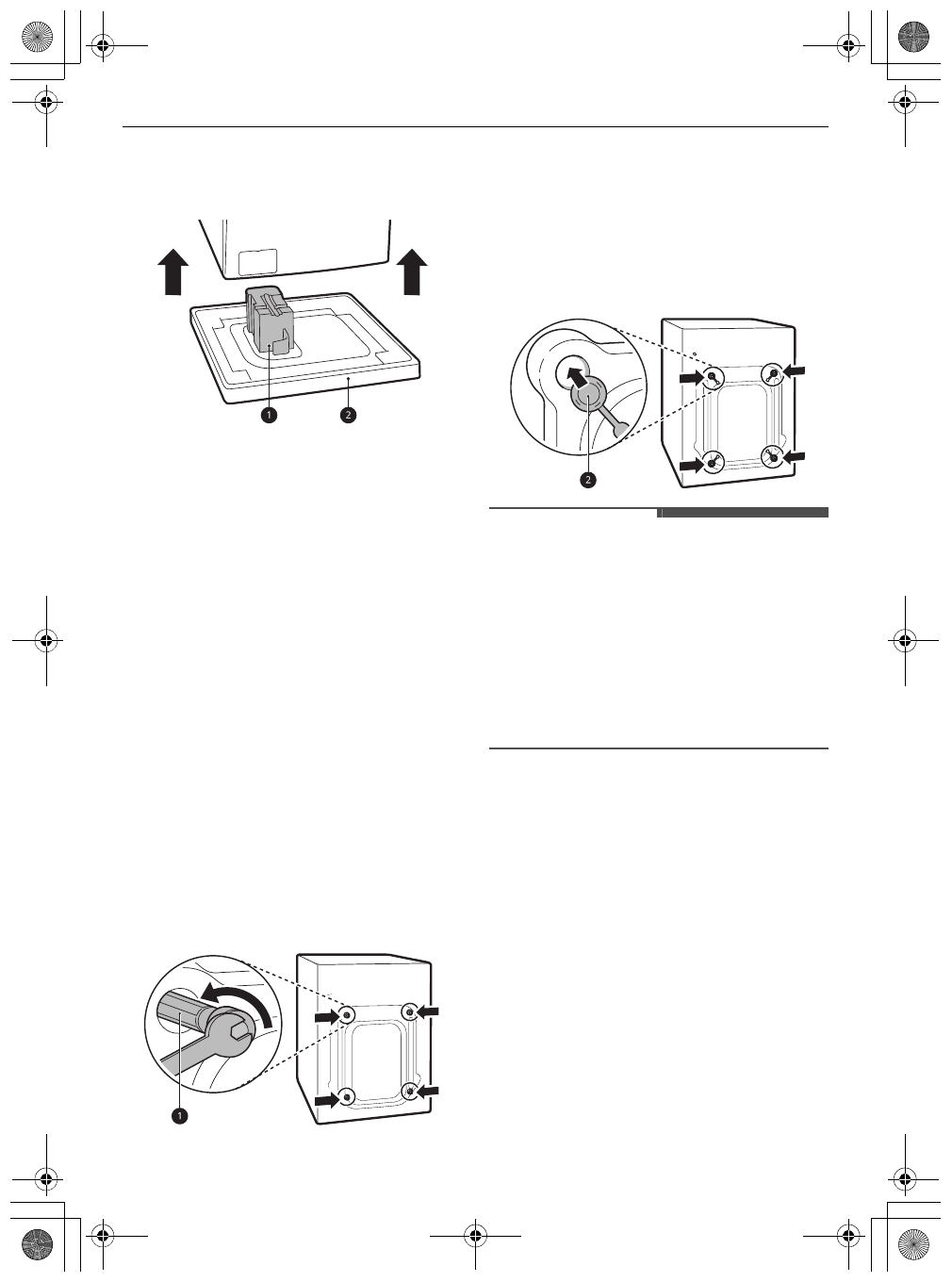 1

2

2

1