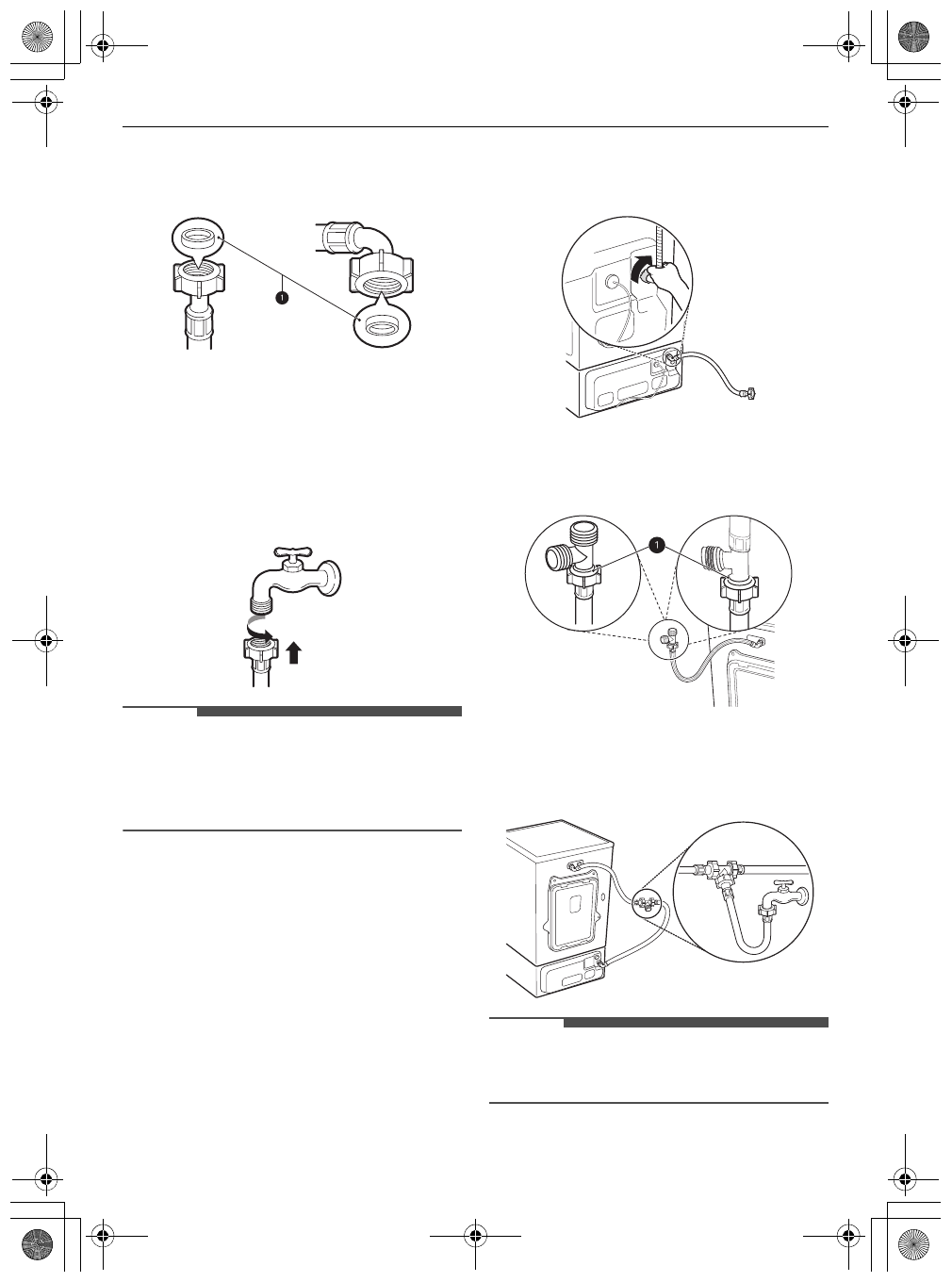 1

1