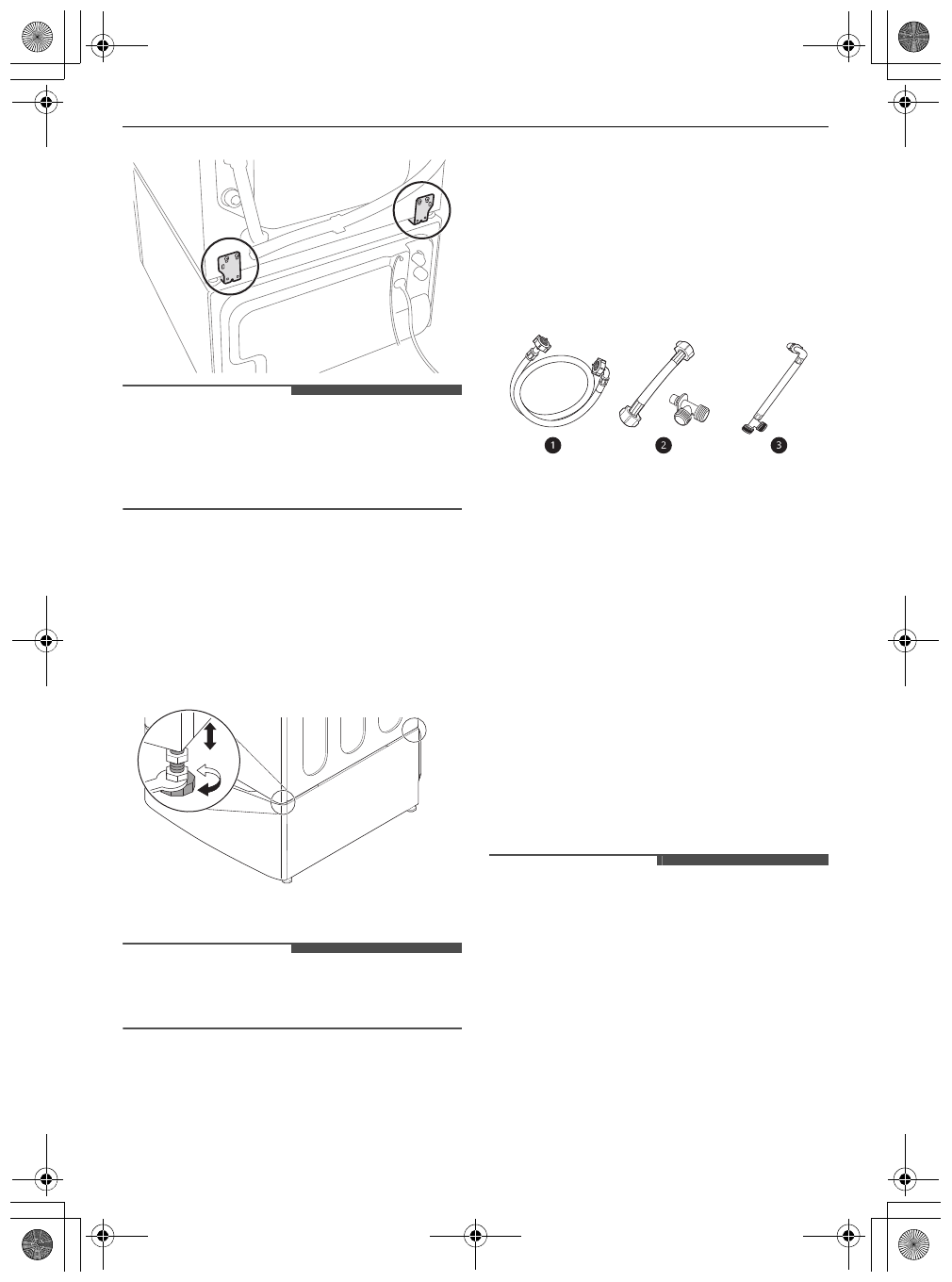 1

2

3