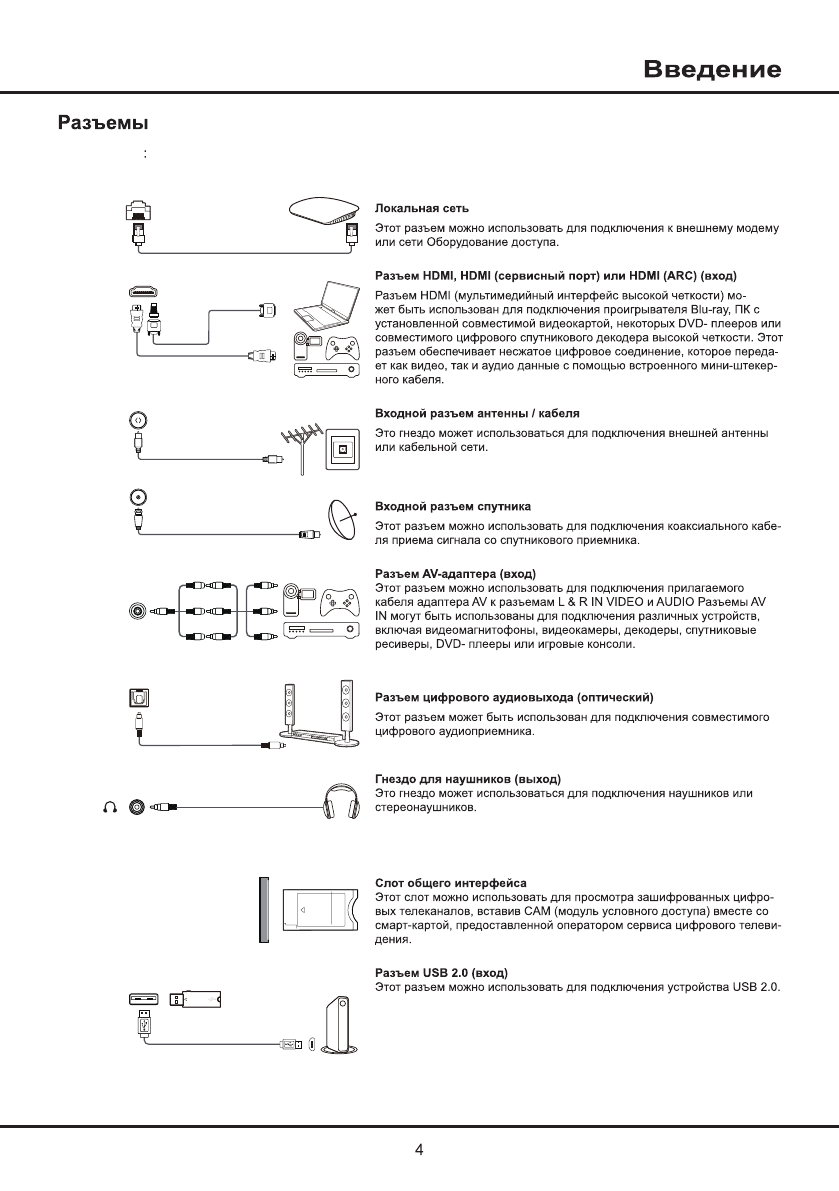 Введение

Разъемы

:

Локальная сеть

Этот разъем можно использовать для подключения к внешнему модему или сети Оборудование доступа.

Разъем HDMI, HDMI (сервисный порт) или HDMI (ARC) (вход)

Разъем HDMI (мультимедийный интерфейс высокой четкости) может быть использован для подключения проигрывателя Blu-ray, ПК с установленной совместимой видеокартой, некоторых DVD- плееров или совместимого цифрового спутникового декодера высокой четкости. Этот разъем обеспечивает несжатое цифровое соединение, которое передает как видео, так и аудио данные с помощью встроенного мини-штекерного кабеля.

Входной разъем антенны / кабеля

Это гнездо может использоваться для подключения внешней антенны или кабельной сети.

Входной разъем спутника

Этот разъем можно использовать для подключения коаксиального кабеля приема сигнала со спутникового приемника.

Разъем AV-адаптера (вход)
Этот разъем можно использовать для подключения прилагаемого кабеля адаптера AV к разъемам L & R IN VIDEO и AUDIO Разъемы AV IN могут быть использованы для подключения различных устройств, включая видеомагнитофоны, видеокамеры, декодеры, спутниковые ресиверы, DVD- плееры или игровые консоли.

Разъем цифрового аудиовыхода (оптический)

Этот разъем может быть использован для подключения совместимого цифрового аудиоприемника.

Гнездо для наушников (выход)
Это гнездо может использоваться для подключения наушников или стереонаушников.

Слот общего интерфейса
Этот слот можно использовать для просмотра зашифрованных цифровых телеканалов, вставив CAM (модуль условного доступа) вместе со смарт-картой, предоставленной оператором сервиса цифрового телевидения.

Разъем USB 2.0 (вход)
Этот разъем можно использовать для подключения устройства USB 2.0.

4