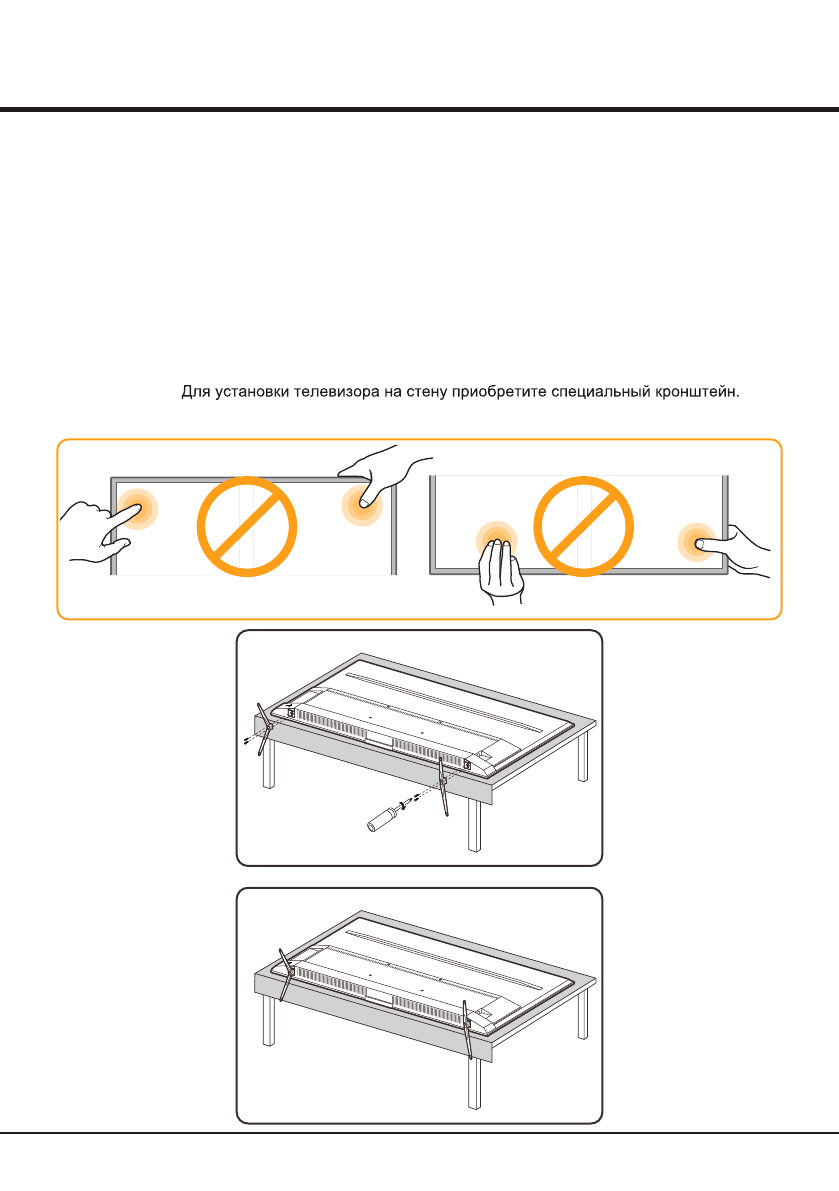 Для установки телевизора на стену приобретите специальный кронштейн.