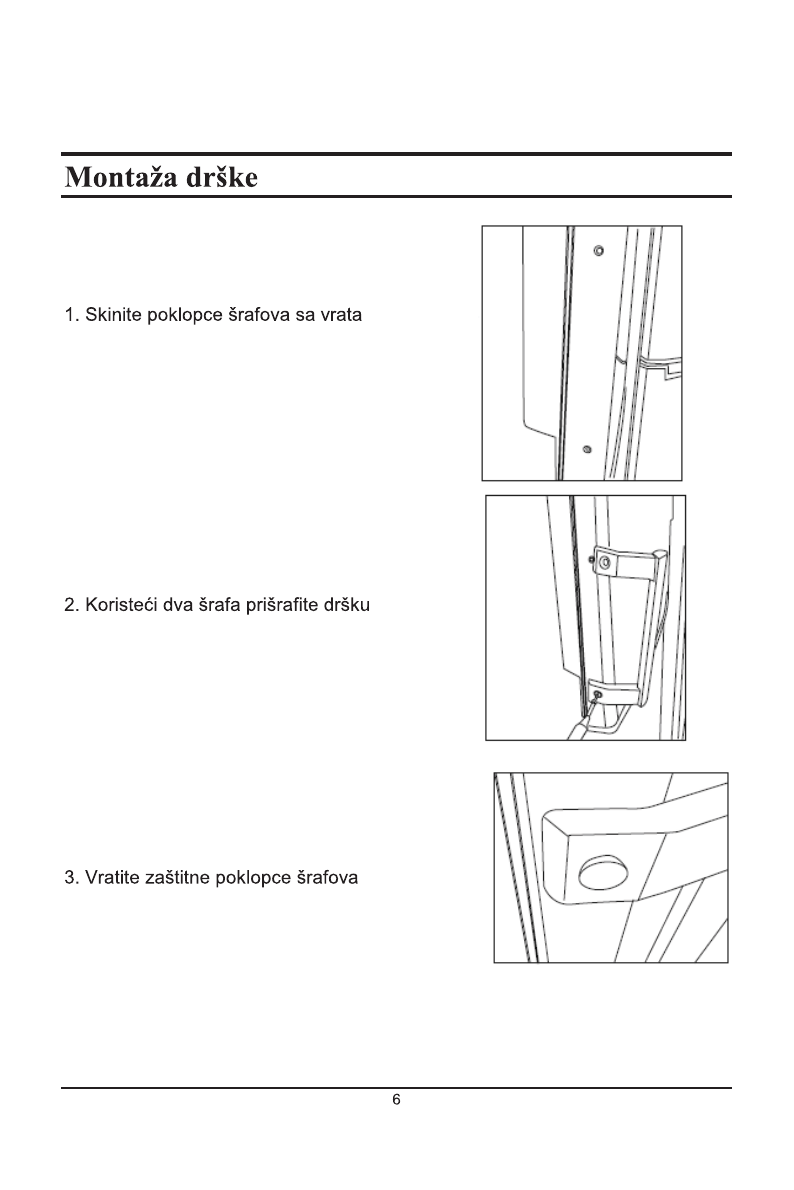 Montaža drške

1. Skinite poklopce šrafova sa vrata

2. Koristeći dva šrafa prišrafite dršku

3. Vratite zaštitne poklopce šrafova

6