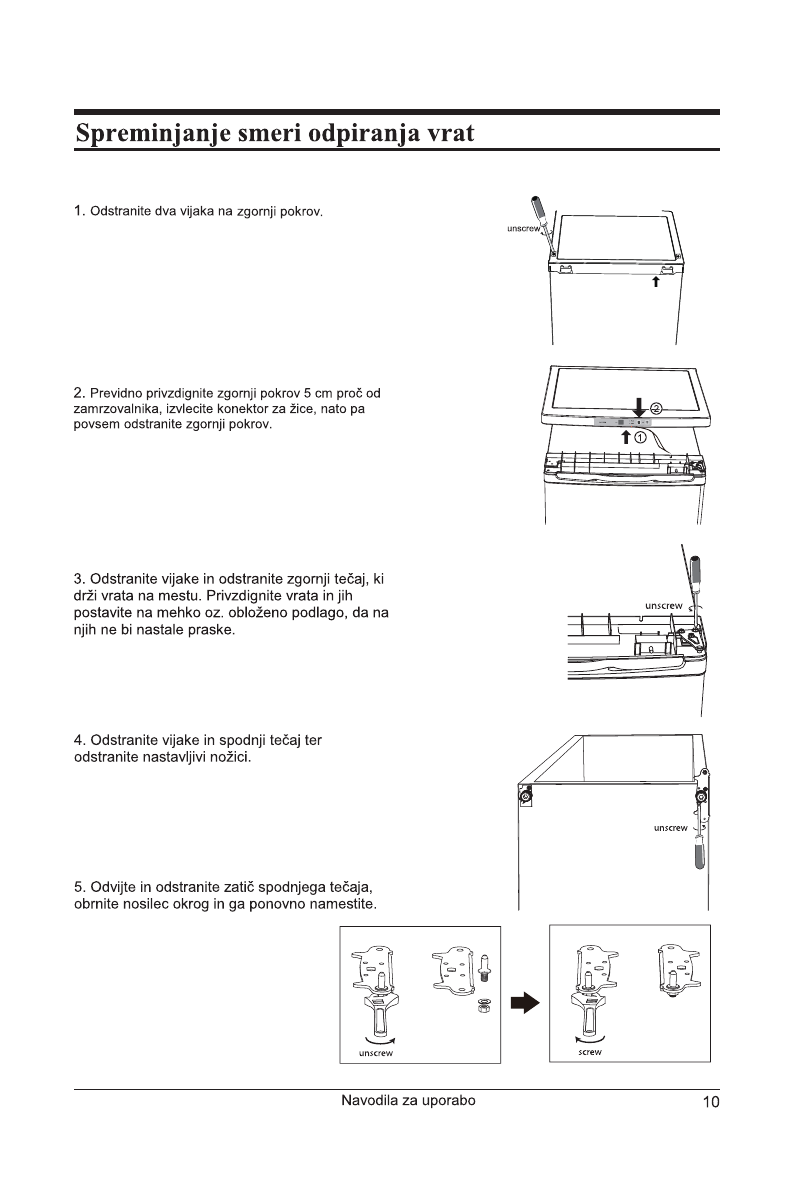 Spreminjanje smeri odpiranja vrat

1. Odstranite dva vijaka na zgornji pokrov.

unscrew

2. Previdno privzdignite zgornji pokrov 5 cm proč od zamrzovalnika, izvlecite konektor za žice, nato pa povsem odstranite zgornji pokrov.

②
①

3. Odstranite vijake in odstranite zgornji tečaj, ki drži vrata na mestu. Privzdignite vrata in jih postavite na mehko oz. obloženo podlago, da na njih ne bi nastale praske.

unscrew

4. Odstranite vijake in spodnji tečaj ter odstranite nastavljivi nožici.

unscrew

5. Odvijte in odstranite zatič spodnjega tečaja, obrnite nosilec okrog in ga ponovno namestite.

unscrew

screw

Navodila za uporabo

10