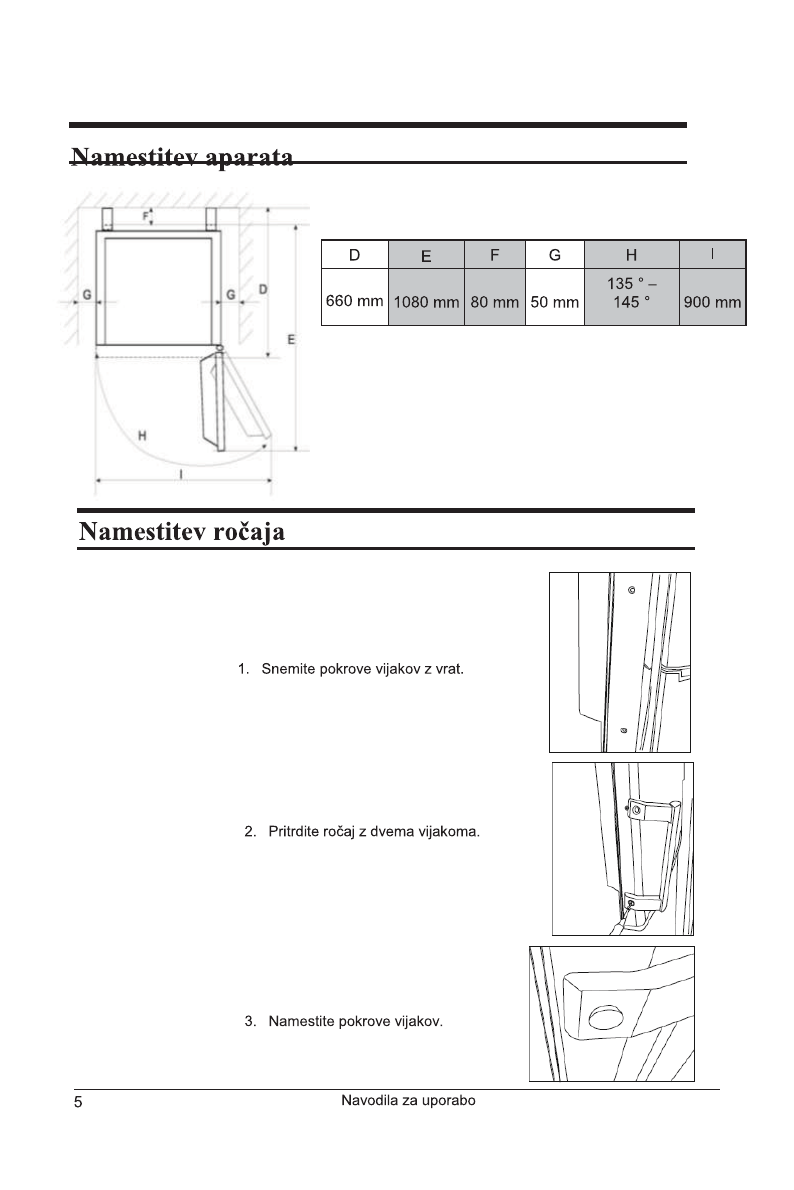 Namestitev aparata

F
G
G
D
E
H
I

| D | E | F | G | H | I |
|---|---|---|---|---|---|
| 660 mm | 1080 mm | 80 mm | 50 mm | 135 ° – 145 ° | 900 mm |

Namestitev ročaja

1. Snemite pokrove vijakov z vrat.

2. Pritrdite ročaj z dvema vijakoma.

3. Namestite pokrove vijakov.

5 Navodila za uporabo