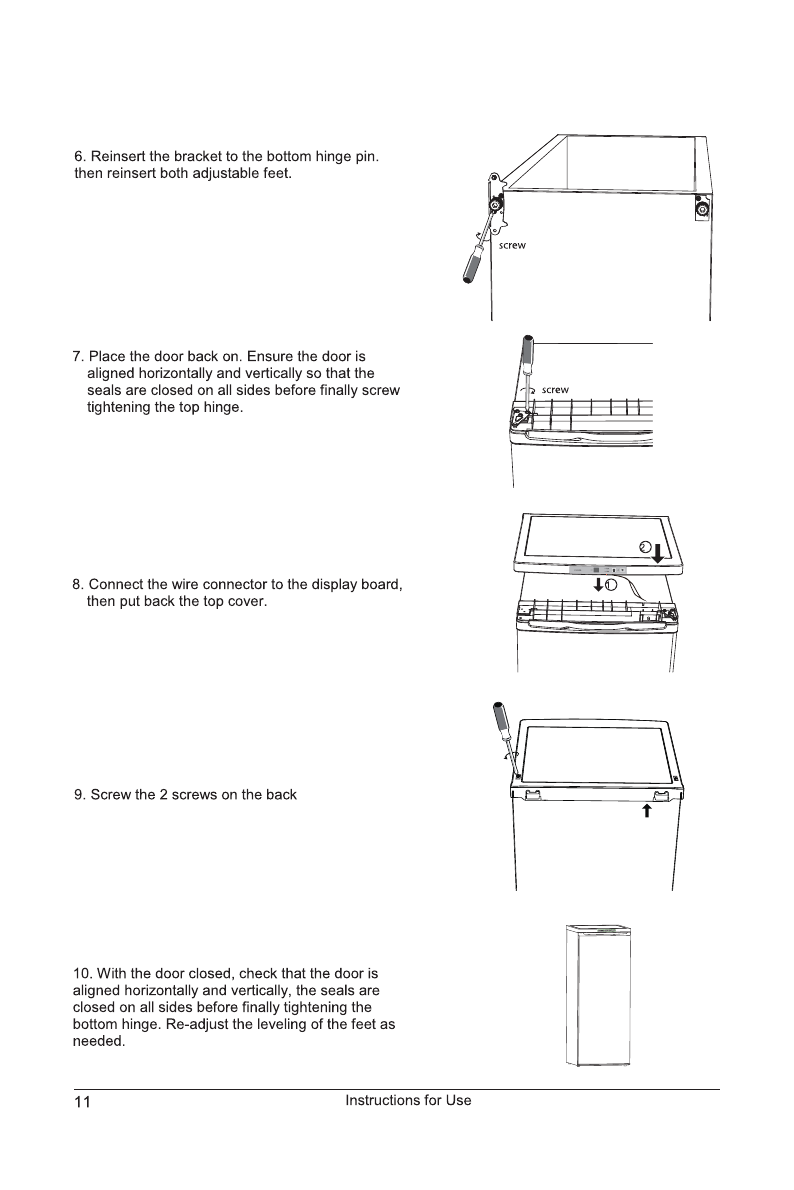 6. Reinsert the bracket to the bottom hinge pin. then reinsert both adjustable feet.

screw

7. Place the door back on. Ensure the door is aligned horizontally and vertically so that the seals are closed on all sides before finally screw tightening the top hinge.

screw

8. Connect the wire connector to the display board, then put back the top cover.

2

1

9. Screw the 2 screws on the back

10. With the door closed, check that the door is aligned horizontally and vertically, the seals are closed on all sides before finally tightening the bottom hinge. Re-adjust the leveling of the feet as needed.

11

Instructions for Use