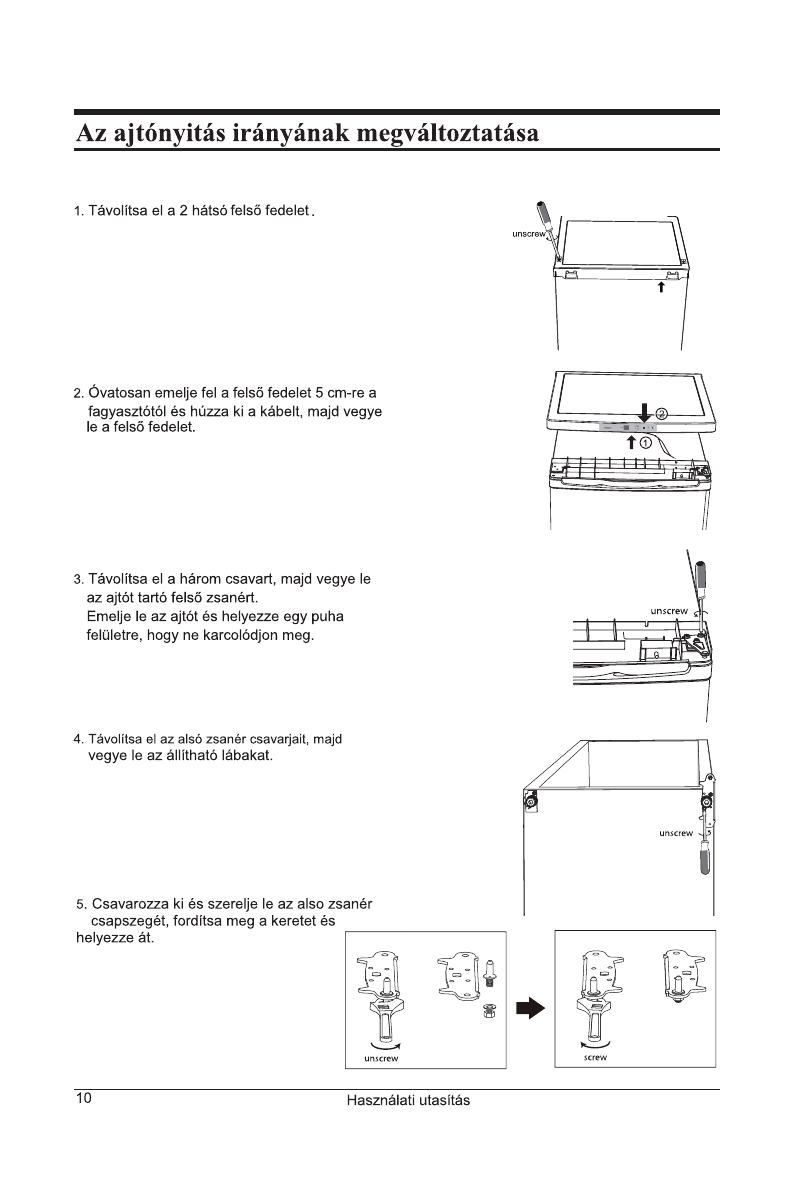 Az ajtónyitás irányának megváltoztatása

1. Távolítsa el a 2 hátsó felső fedelet.

unscrew

2. Óvatosan emelje fel a felső fedelet 5 cm-re a fagyasztótól és húzza ki a kábelt, majd vegye le a felső fedelet.

②
①

3. Távolítsa el a három csavart, majd vegye le az ajtót tartó felső zsanért.
Emelje le az ajtót és helyezze egy puha felületre, hogy ne karcolódjon meg.

unscrew

4. Távolítsa el az alsó zsanér csavarjait, majd vegye le az állítható lábakat.

unscrew

5. Csavarozza ki és szerelje le az also zsanér csapszegét, fordítsa meg a keretet és helyezze át.

unscrew

screw

10

Használati utasítás