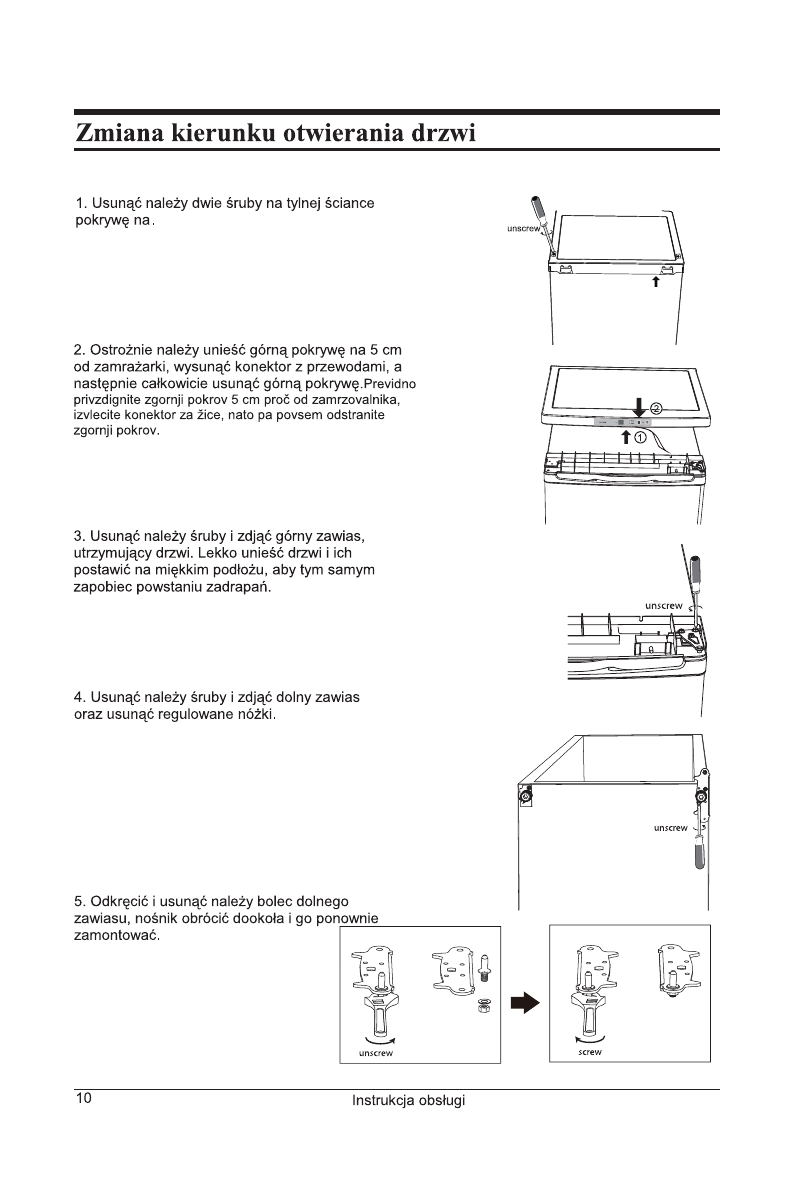 Zmiana kierunku otwierania drzwi

1. Usunąć należy dwie śruby na tylnej ściance pokrywę na.

unscrew

2. Ostrożnie należy unieść górną pokrywę na 5 cm od zamrażarki, wysunąć konektor z przewodami, a następnie całkowicie usunąć górną pokrywę.Previdno privzdignite zgornji pokrov 5 cm proč od zamrzovalnika, izvlecite konektor za žice, nato pa povsem odstranite zgornji pokrov.

② ①

3. Usunąć należy śruby i zdjąć górny zawias, utrzymujący drzwi. Lekko unieść drzwi i ich postawić na miękkim podłożu, aby tym samym zapobiec powstaniu zadrapań.

unscrew

4. Usunąć należy śruby i zdjąć dolny zawias oraz usunąć regulowane nóżki.

unscrew

5. Odkręcić i usunąć należy bolec dolnego zawiasu, nośnik obrócić dookoła i go ponownie zamontować.

unscrew

screw

10 Instrukcja obsługi