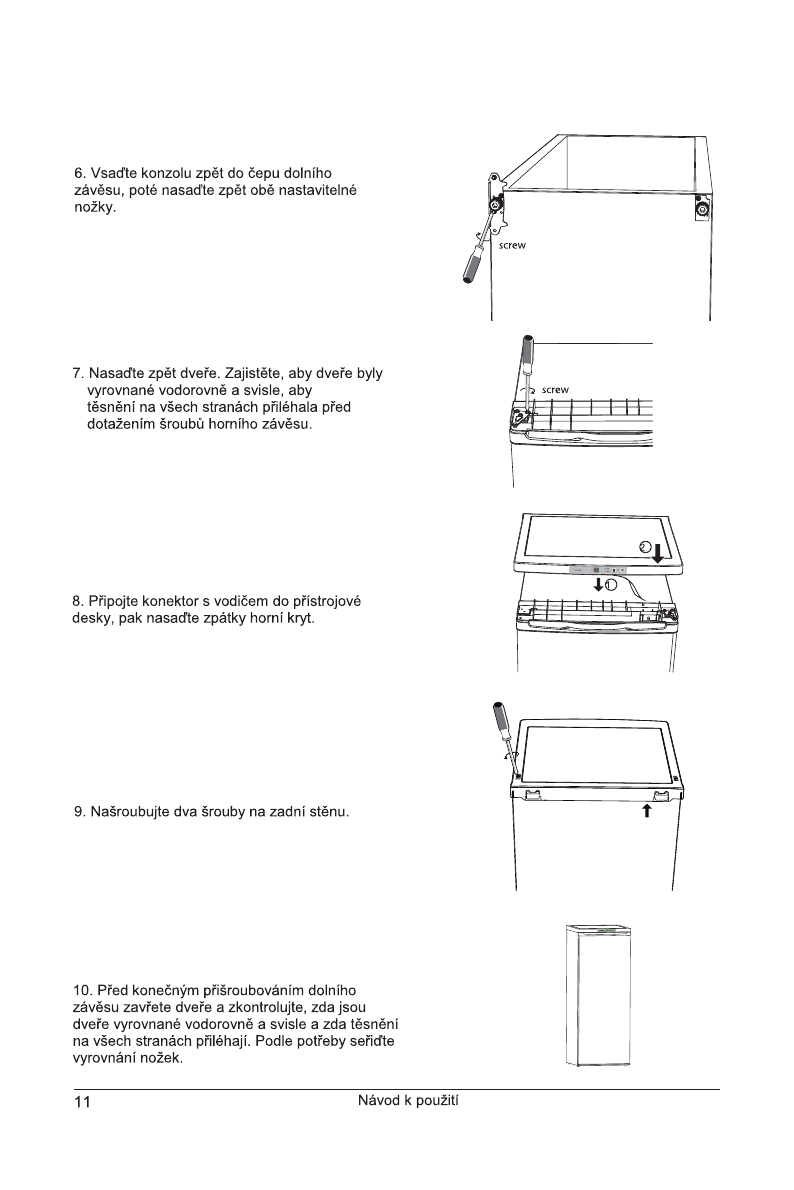 6. Vsaďte konzolu zpět do čepu dolního závěsu, poté nasaďte zpět obě nastavitelné nožky.

screw

7. Nasaďte zpět dveře. Zajistěte, aby dveře byly vyrovnané vodorovně a svisle, aby těsnění na všech stranách přiléhala před dotažením šroubů horního závěsu.

screw

8. Připojte konektor s vodičem do přístrojové desky, pak nasaďte zpátky horní kryt.

2

1

9. Našroubujte dva šrouby na zadní stěnu.

10. Před konečným přišroubováním dolního závěsu zavřete dveře a zkontrolujte, zda jsou dveře vyrovnané vodorovně a svisle a zda těsnění na všech stranách přiléhají. Podle potřeby seřiďte vyrovnání nožek.

11 Návod k použití