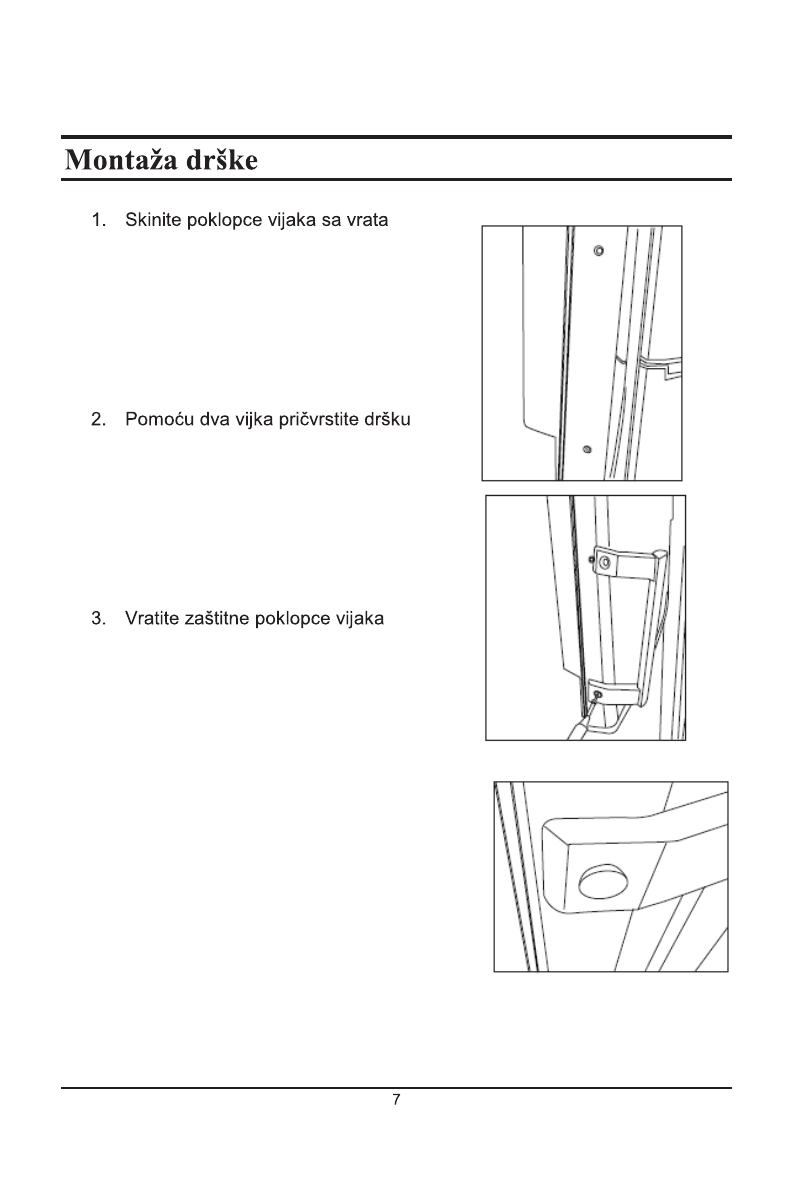 Montaža drške

1. Skinite poklopce vijaka sa vrata

2. Pomoću dva vijka pričvrstite dršku

3. Vratite zaštitne poklopce vijaka

7