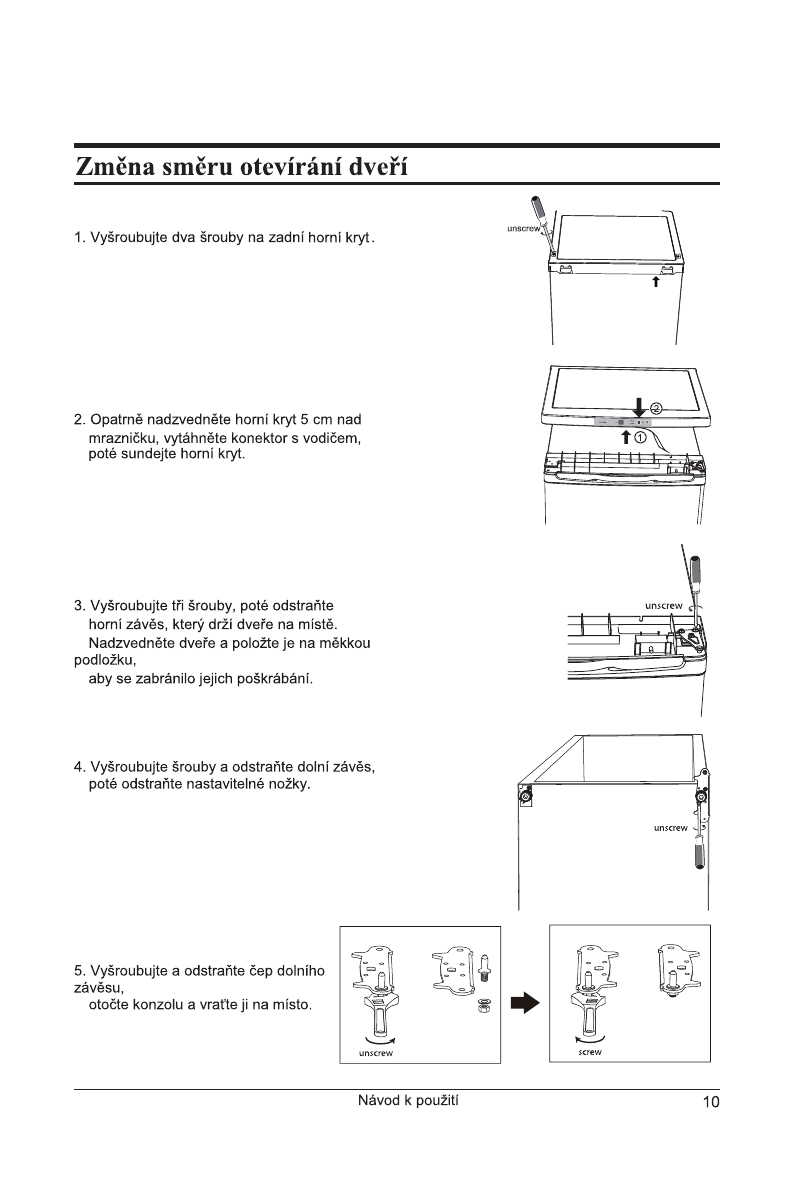 Změna směru otevírání dveří

1. Vyšroubujte dva šrouby na zadní horní kryt.

unscrew

2. Opatrně nadzvedněte horní kryt 5 cm nad mrazničku, vytáhněte konektor s vodičem, poté sundejte horní kryt.

②
①

3. Vyšroubujte tři šrouby, poté odstraňte horní závěs, který drží dveře na místě. Nadzvedněte dveře a položte je na měkkou podložku,
aby se zabránilo jejich poškrábání.

unscrew

4. Vyšroubujte šrouby a odstraňte dolní závěs, poté odstraňte nastavitelné nožky.

unscrew

5. Vyšroubujte a odstraňte čep dolního závěsu,
otočte konzolu a vraťte ji na místo.

unscrew

screw

Návod k použití

10