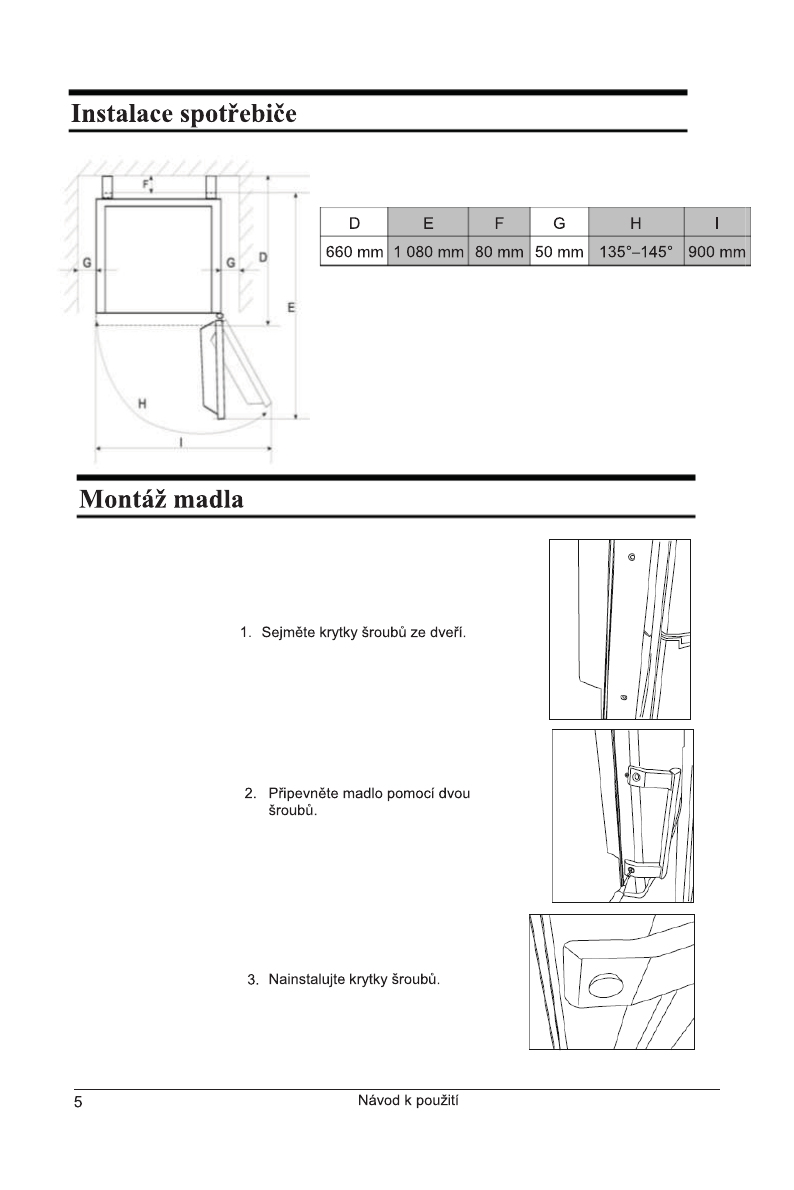 Instalace spotřebiče

F
G
G
D
E
H
I

| D | E | F | G | H | I |
|---|---|---|---|---|---|
| 660 mm | 1 080 mm | 80 mm | 50 mm | 135°–145° | 900 mm |

Montáž madla

1. Sejměte krytky šroubů ze dveří.

2. Připevněte madlo pomocí dvou šroubů.

3. Nainstalujte krytky šroubů.

5

Návod k použití