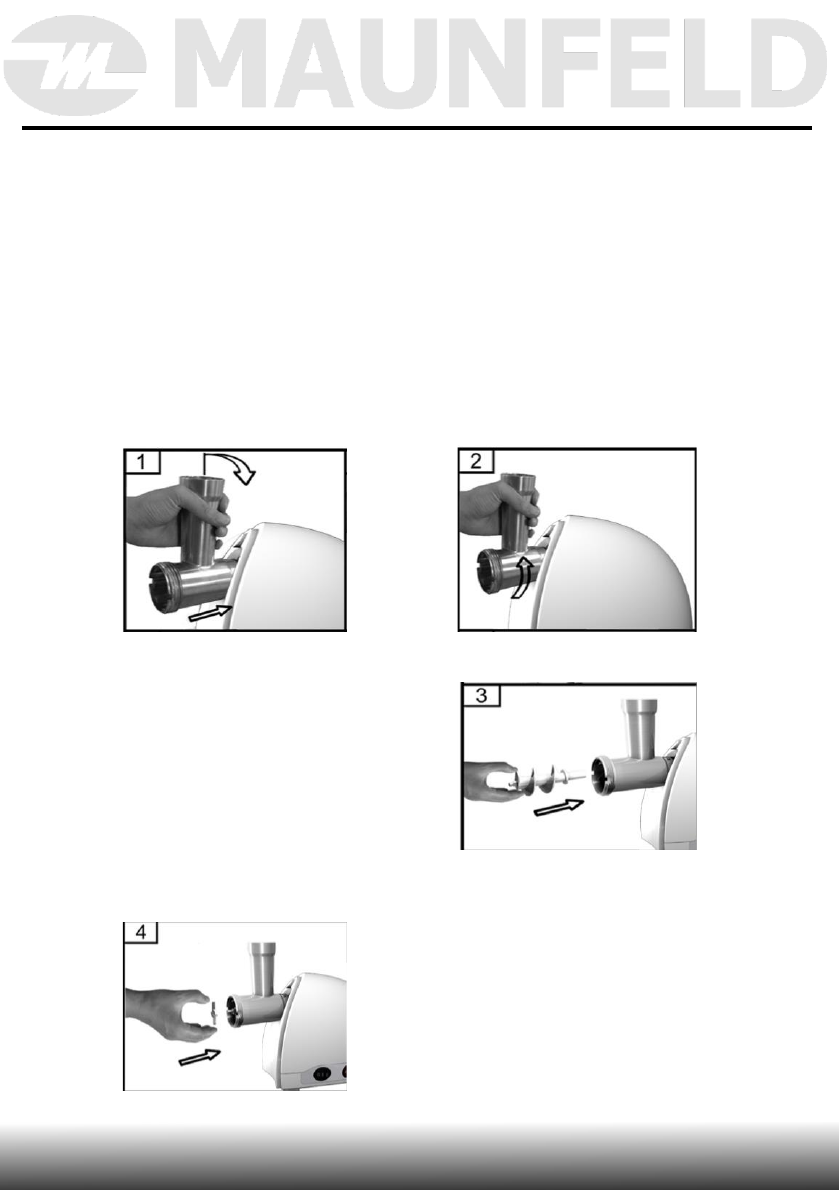 MAUNFELD

1

2

3

4