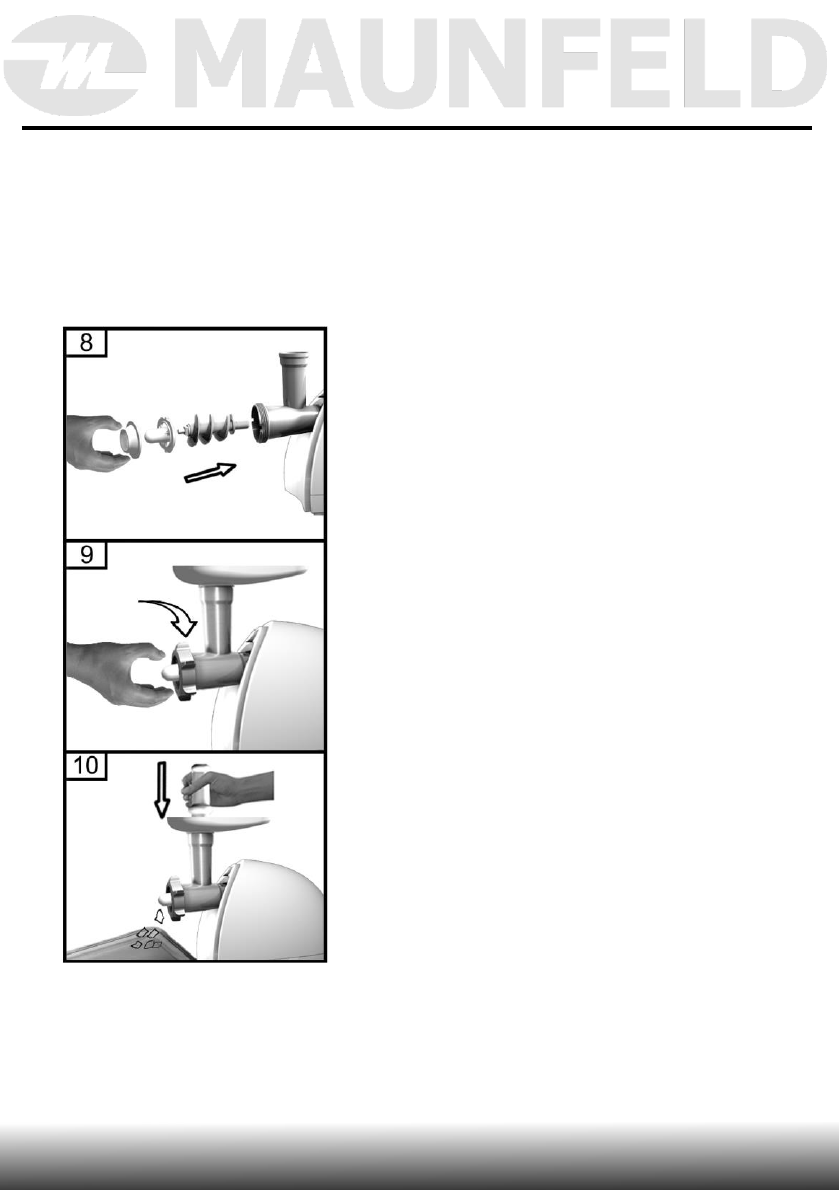 MAUNFELD

8

9

10