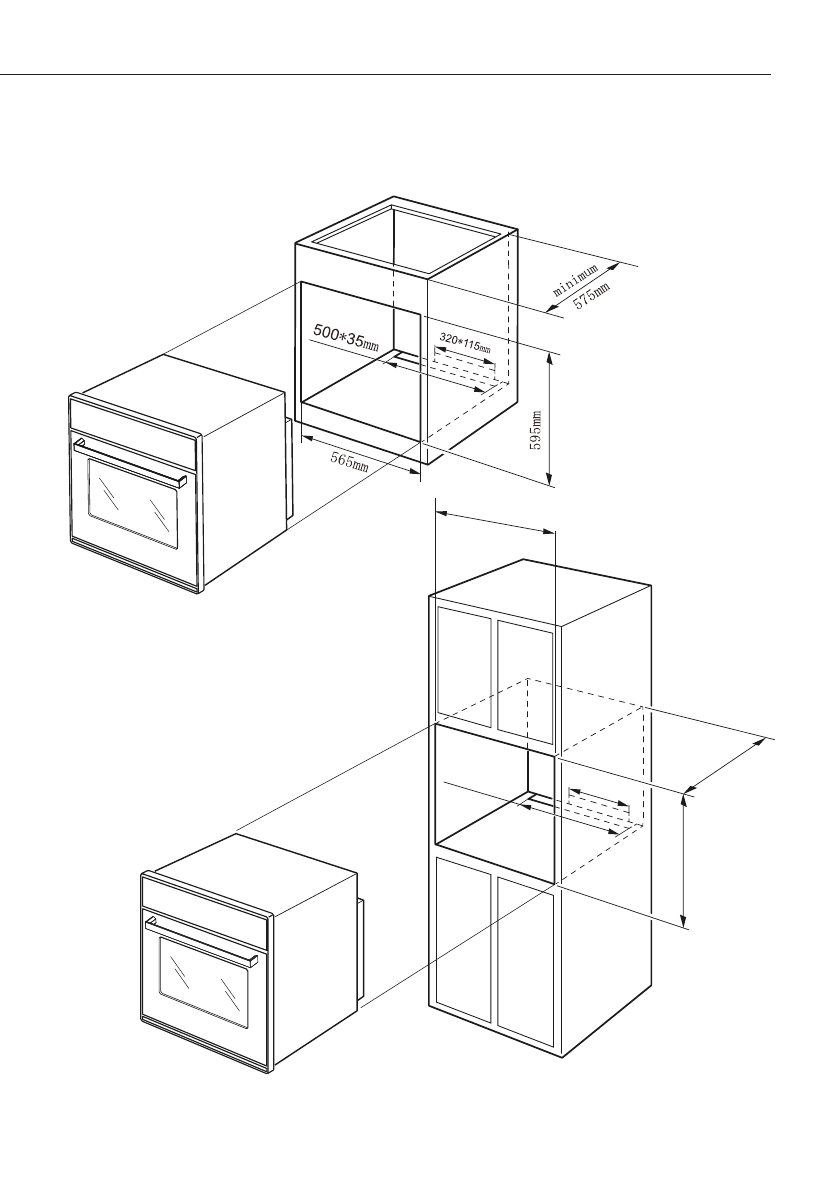 minimum
575mm
500*35mm
320*115mm
595mm
565mm