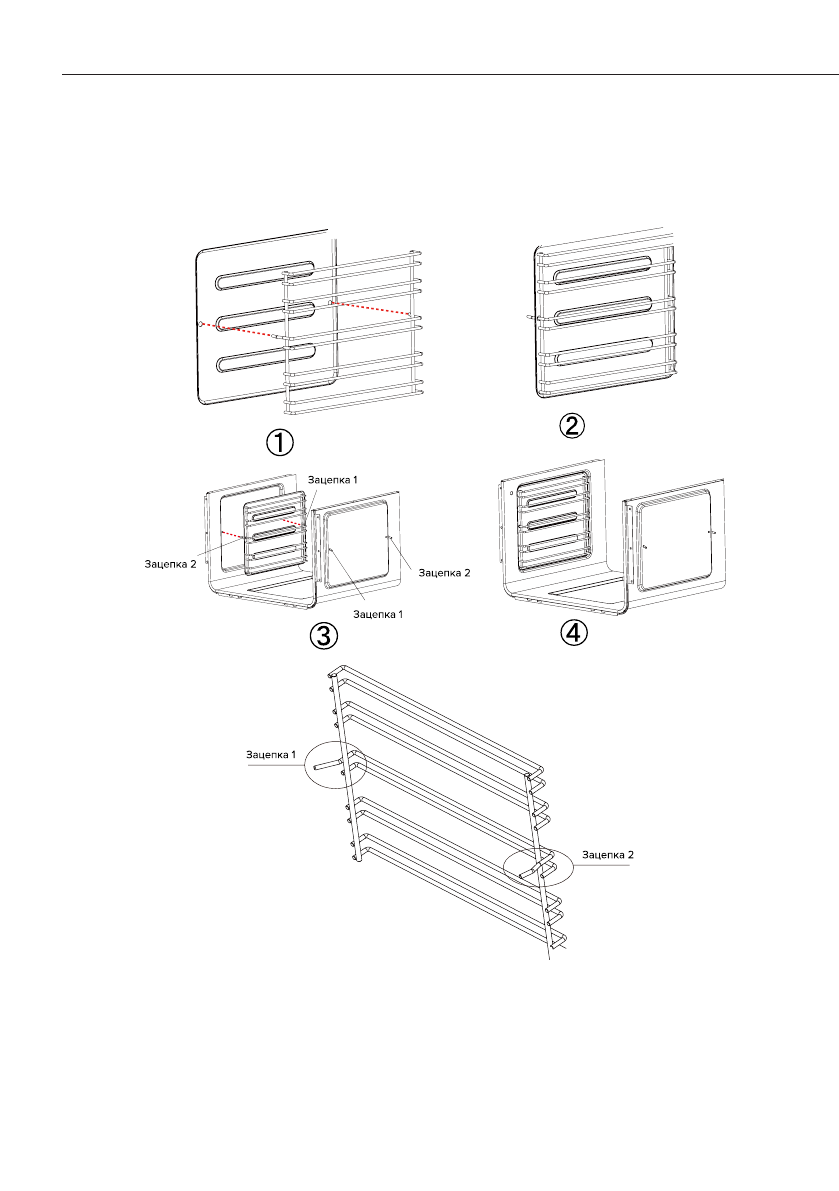 ①

②

Зацепка 1
Зацепка 2
Зацепка 2
Зацепка 1

③

④

Зацепка 1
Зацепка 2