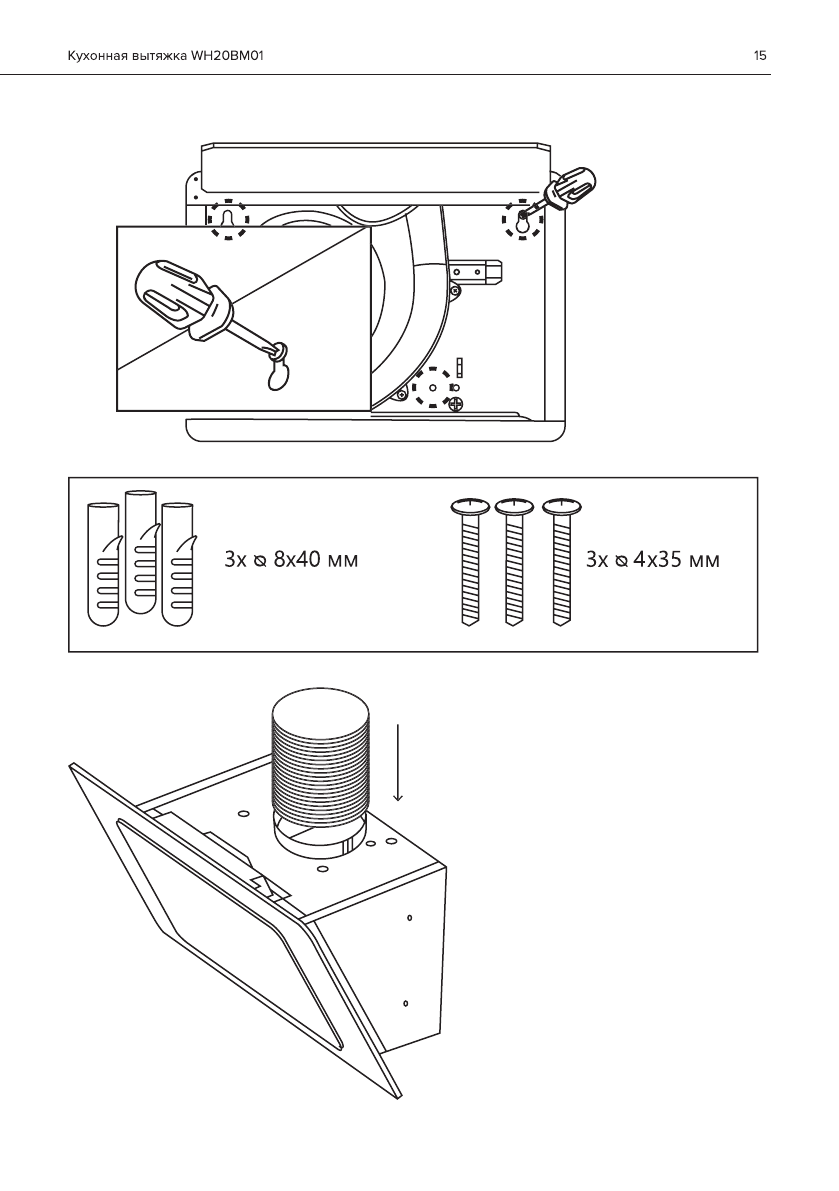 Кухонная вытяжка WH20BM01

15

3x ⌀ 8x40 мм

3x ⌀ 4x35 мм