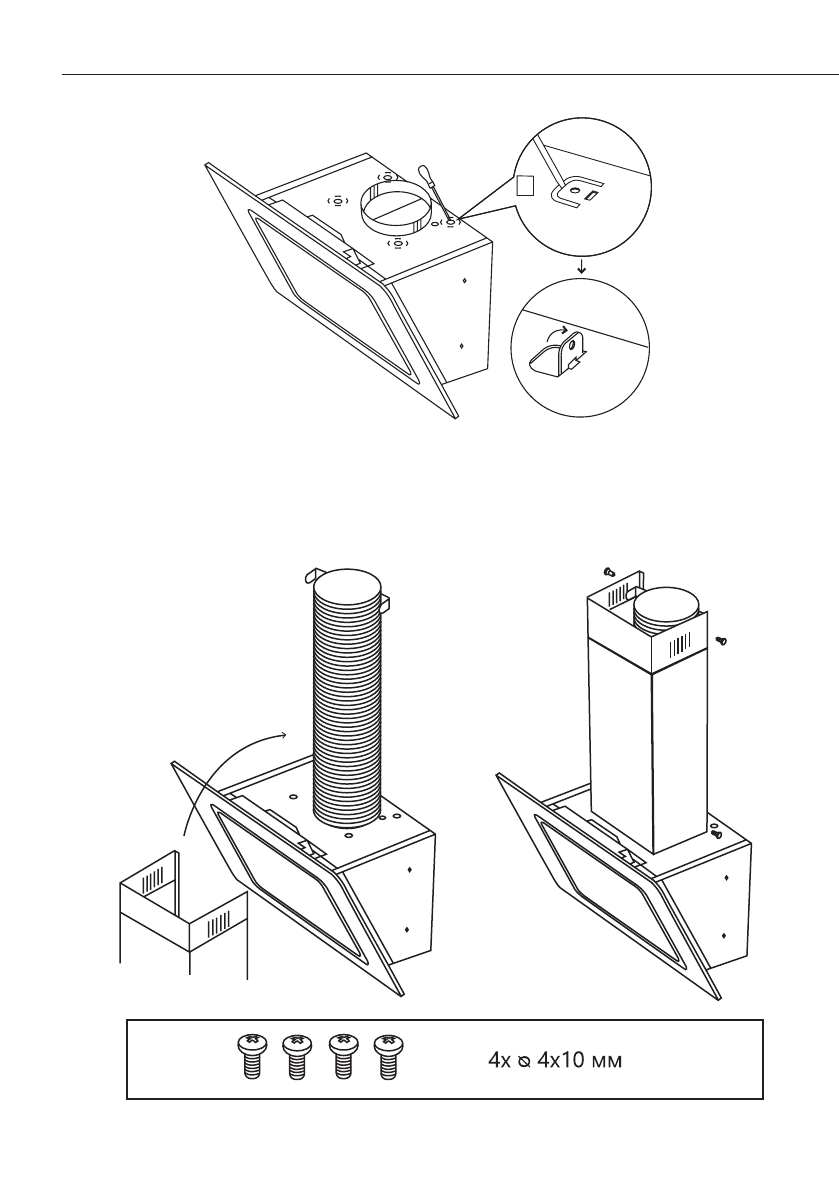 4x ⌀ 4x10 мм