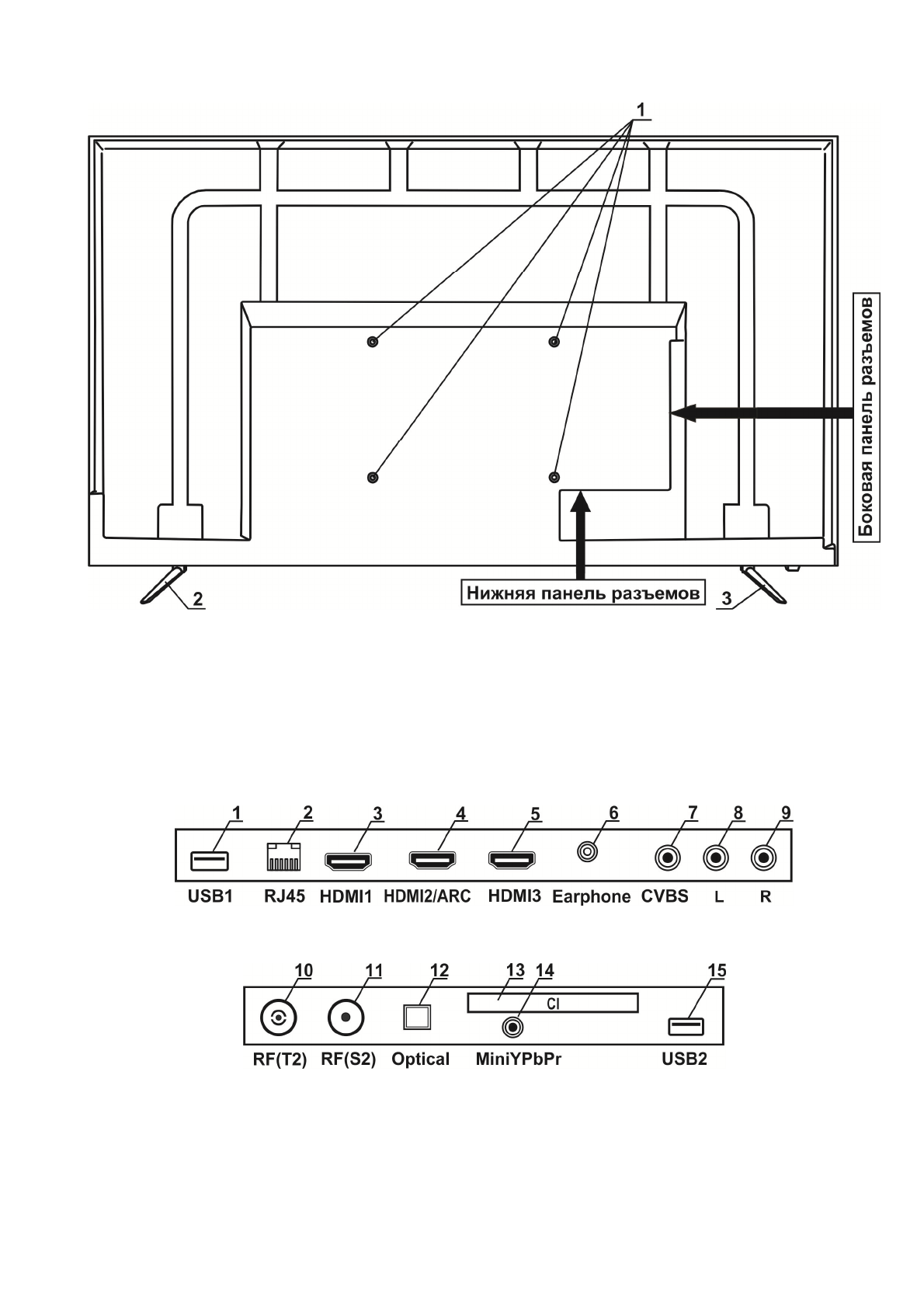 1

Боковая панель разъемов

2

Нижняя панель разъемов

3

1 2 3 4 5 6 7 8 9

USB1 RJ45 HDMI1 HDMI2/ARC HDMI3 Earphone CVBS L R

10 11 12 13 14 15

CI

RF(T2) RF(S2) Optical MiniYPbPr USB2