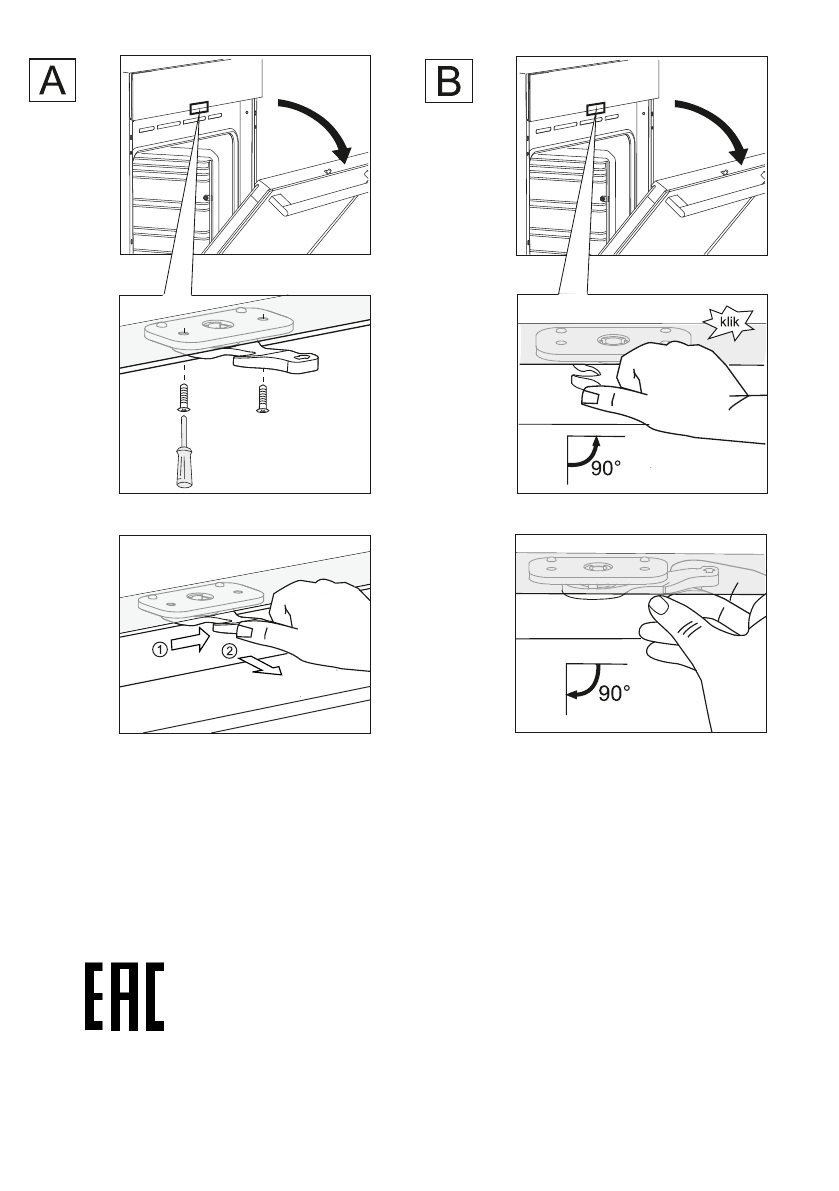 A

①
②

B

klik

90°

90°

EAC