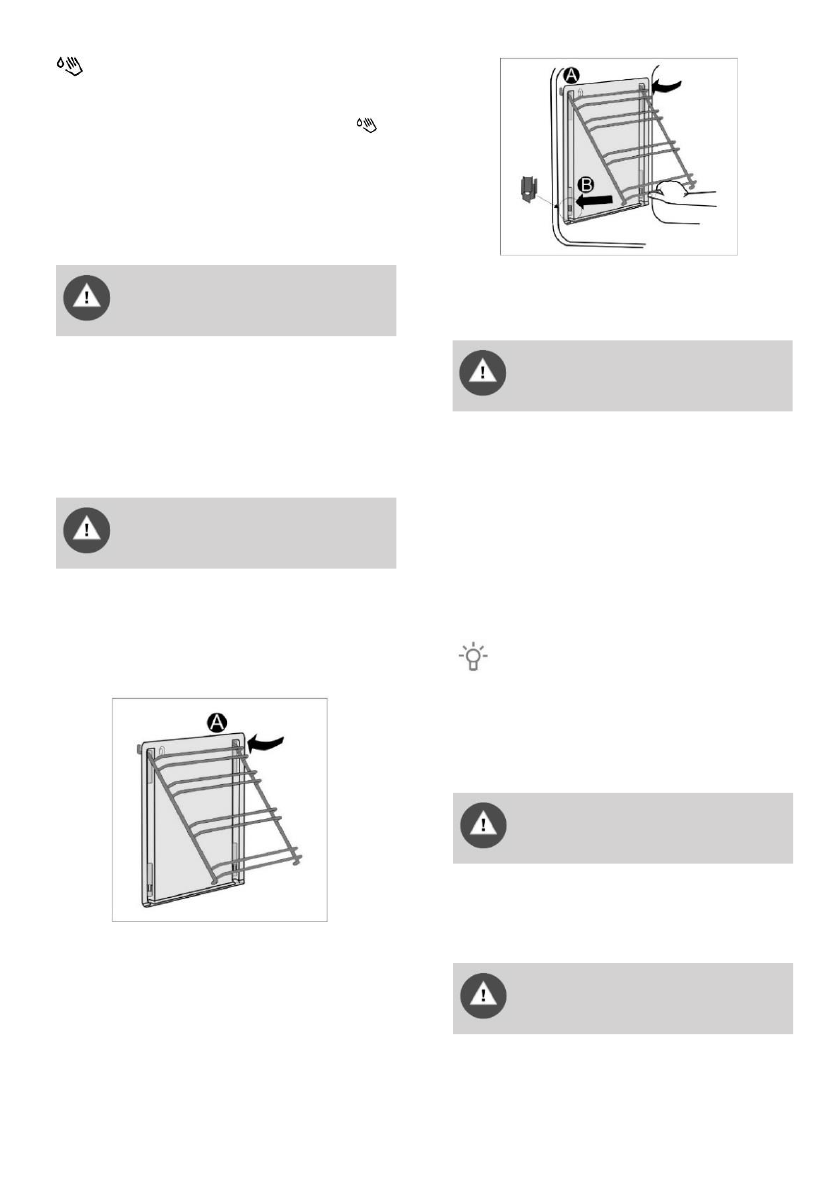 A

B

A