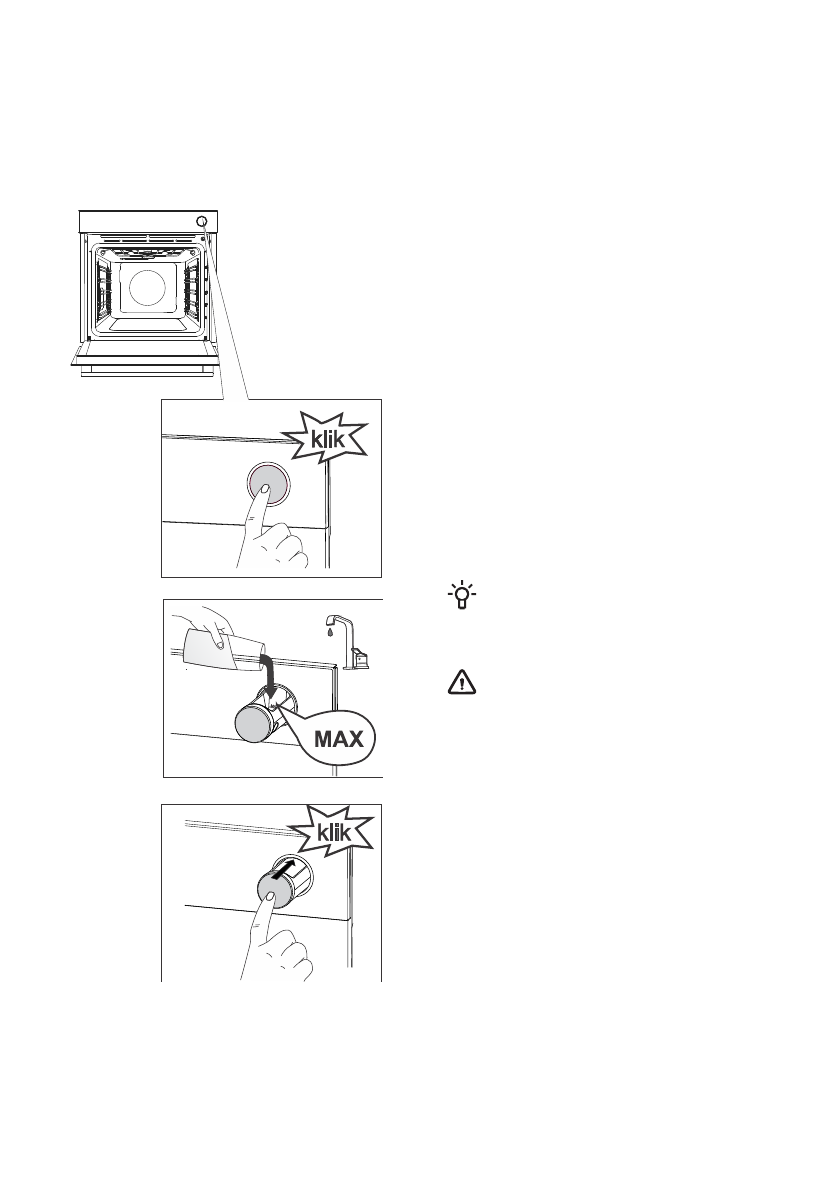 klik

MAX

klik