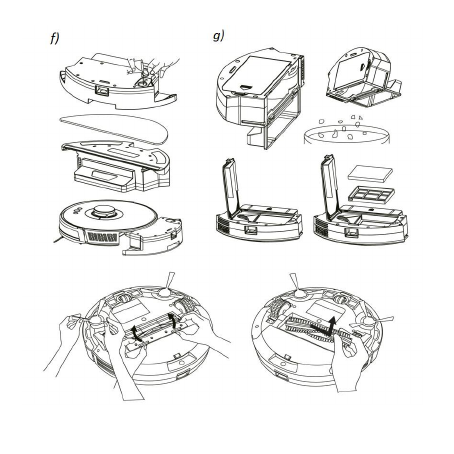 f)

g)