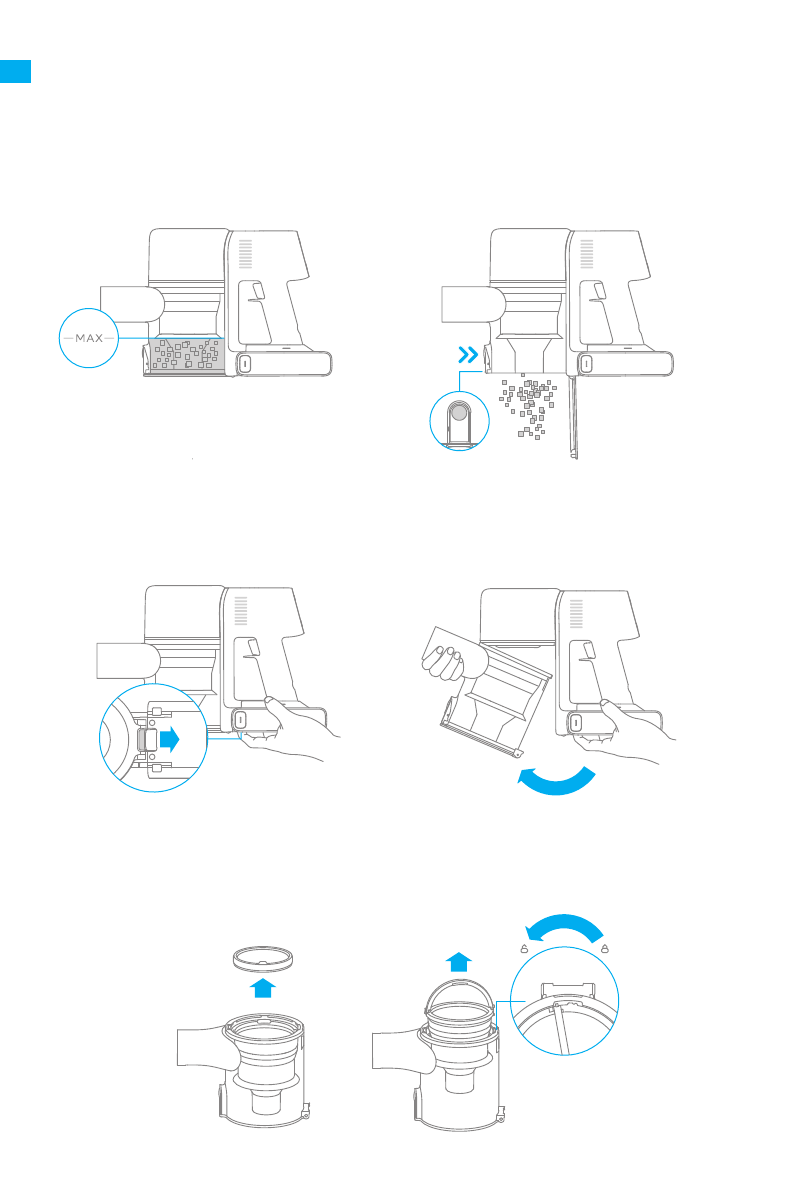 MAX