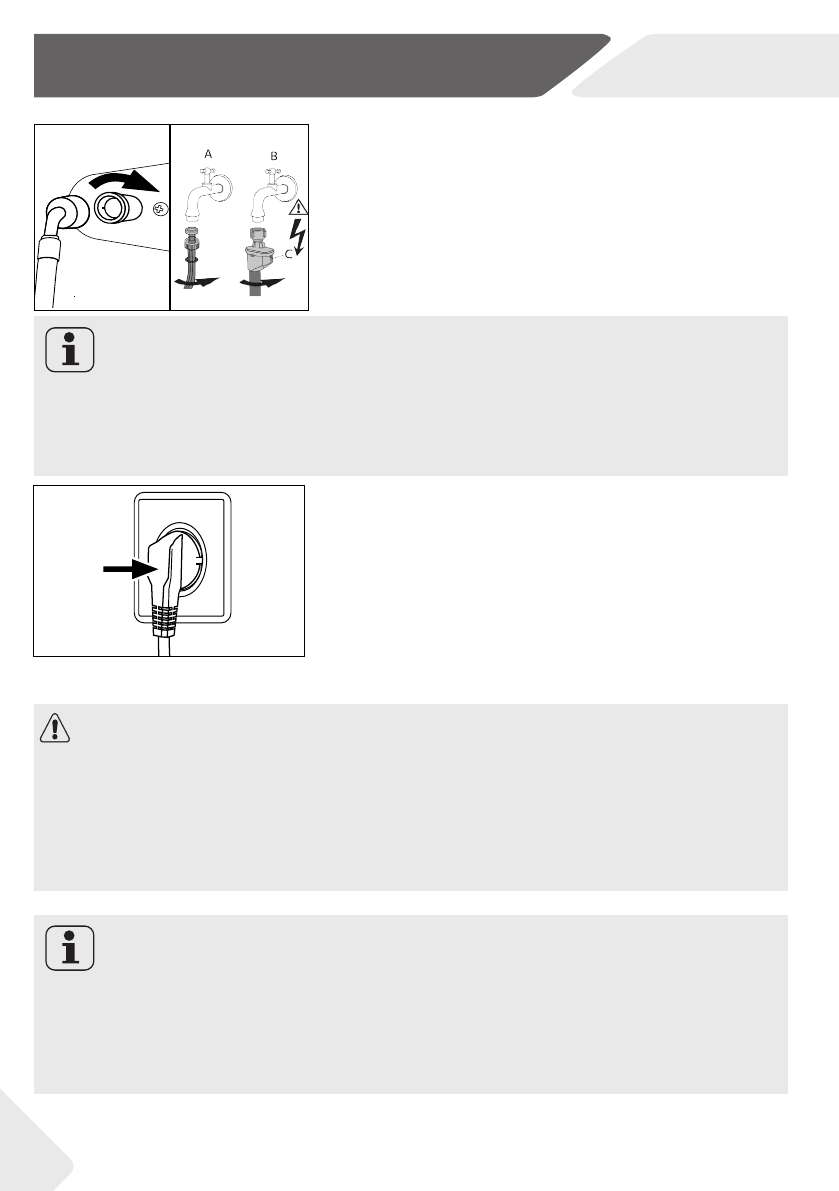 A

B

C